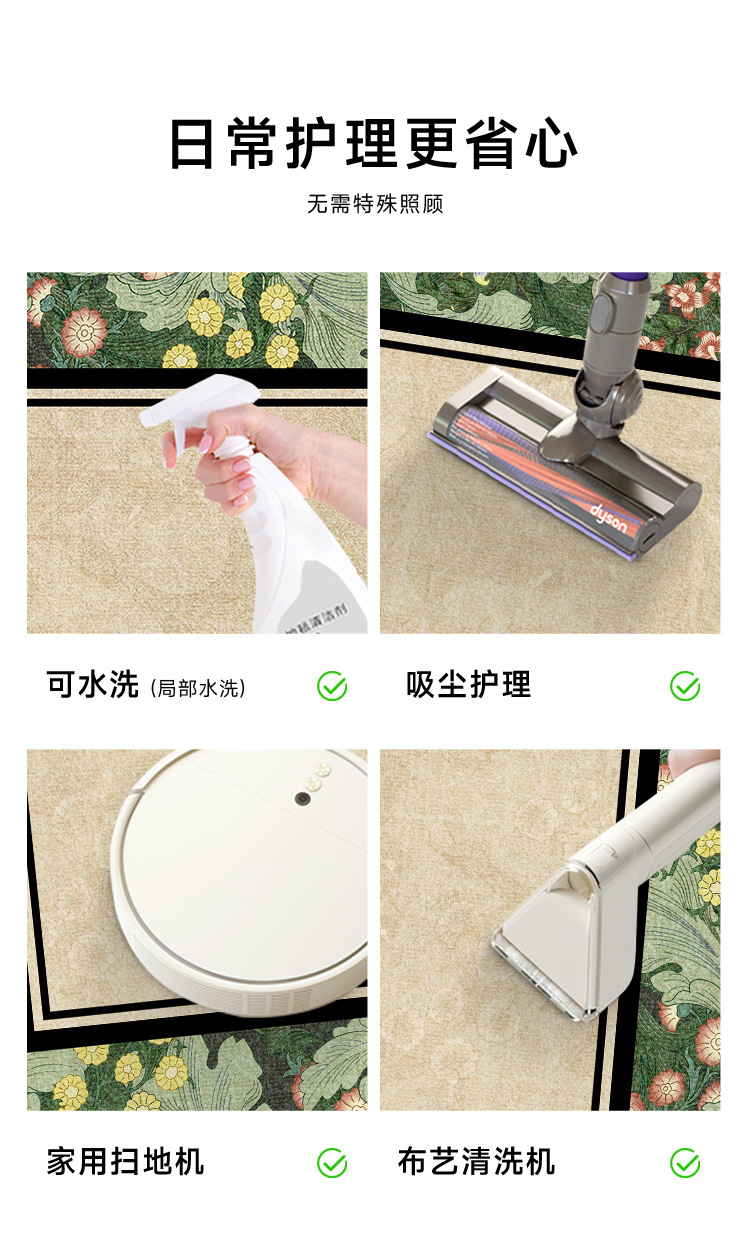 日常护理更省心

无需特殊照顾

地毯清洁剂

dyson

可水洗（局部水洗）

吸尘护理

家用扫地机

布艺清洗机