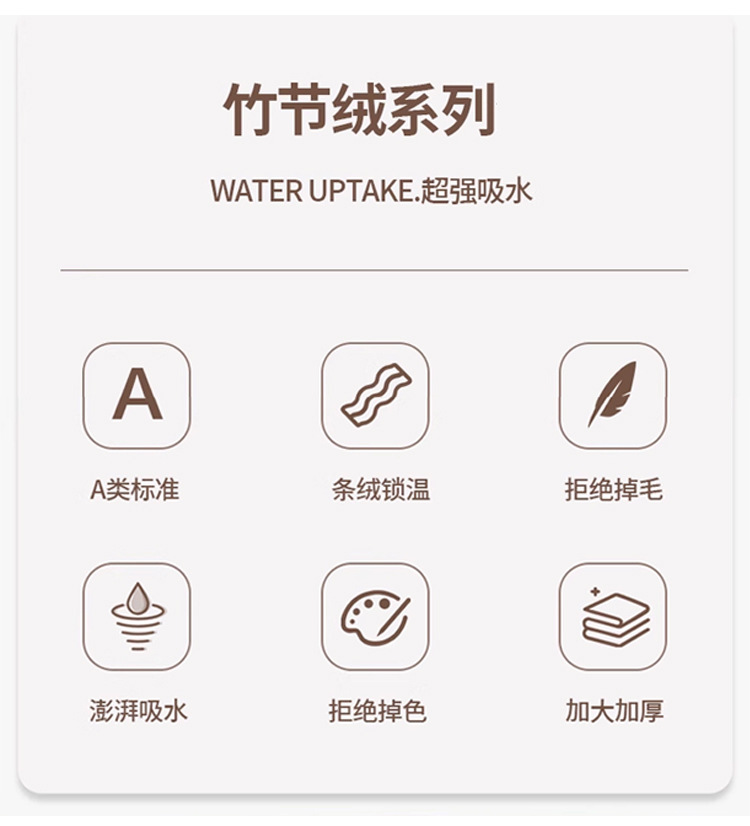 竹节绒系列

WATER UPTAKE.超强吸水

A

A类标准

条绒锁温

拒绝掉毛

澎湃吸水

拒绝掉色

加大加厚