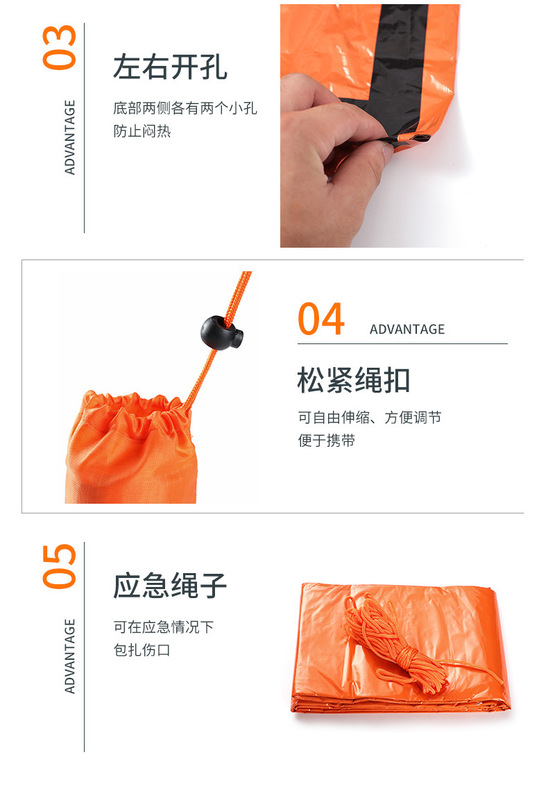 03

ADVANTAGE

左右开孔

底部两侧各有两个小孔
防止闷热

04 ADVANTAGE

松紧绳扣

可自由伸缩、方便调节
便于携带

05

ADVANTAGE

应急绳子

可在应急情况下
包扎伤口