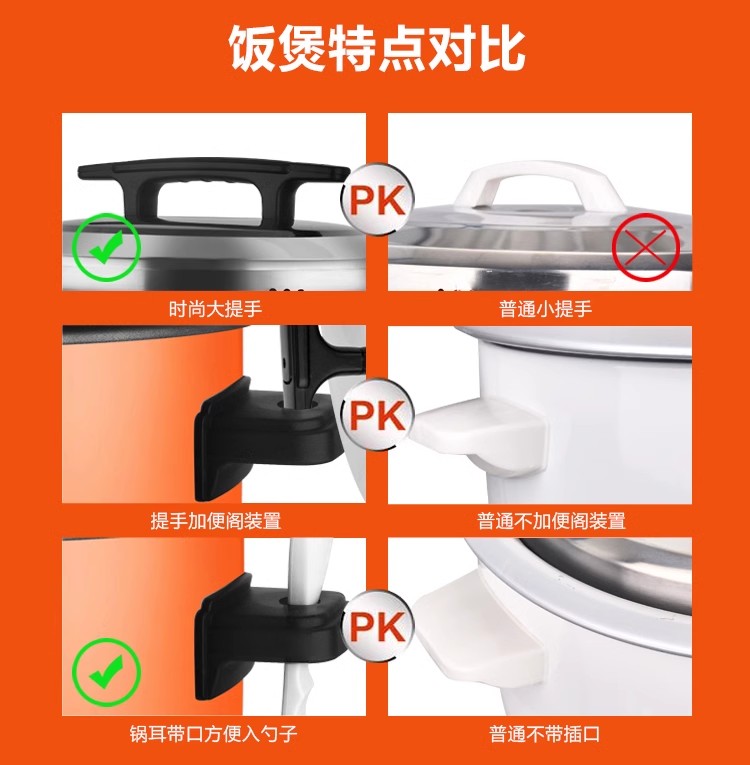 饭煲特点对比

PK

时尚大提手

普通小提手

PK

提手加便阁装置

普通不加便阁装置

PK

锅耳带口方便入勺子

普通不带插口