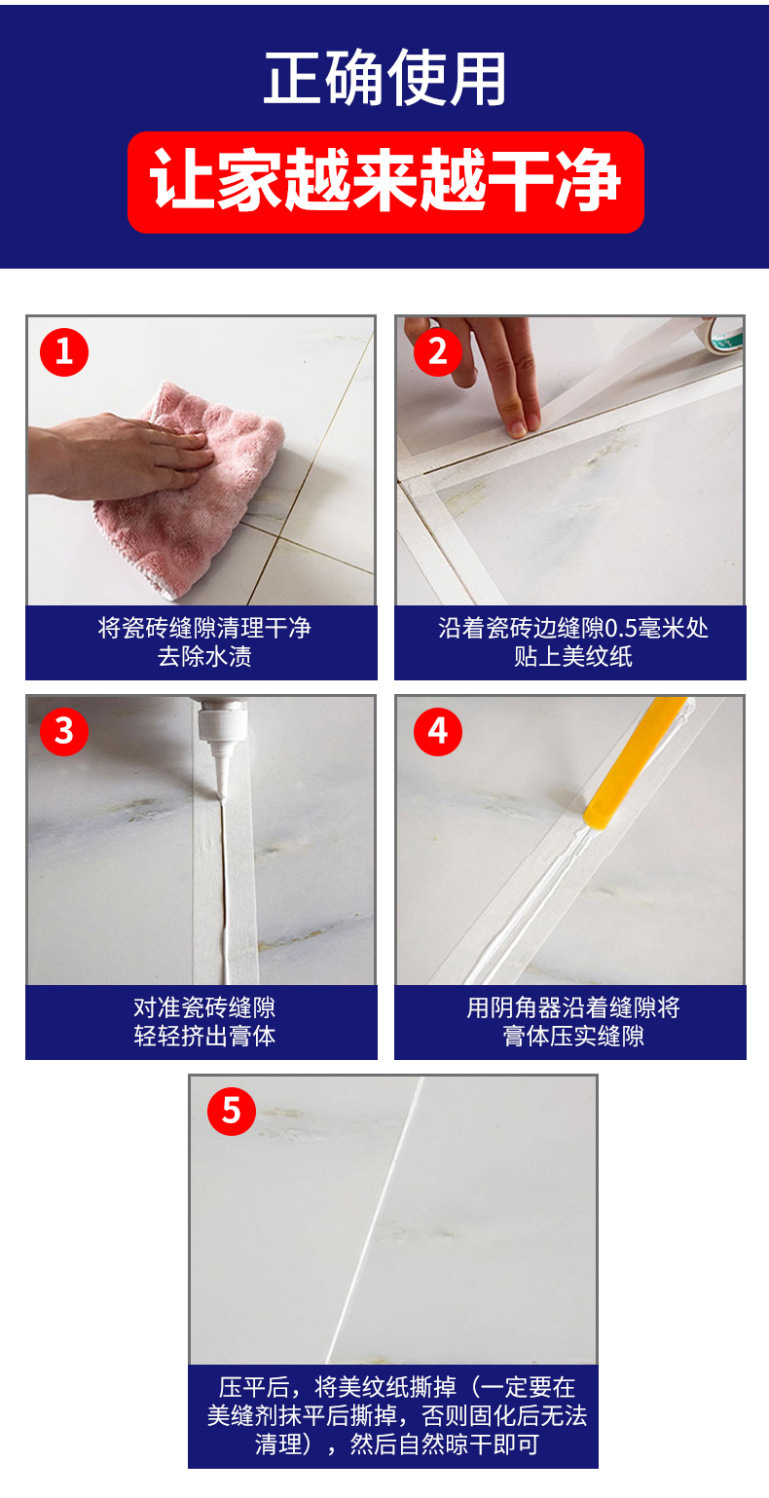 正确使用

让家越来越干净

1

将瓷砖缝隙清理干净
去除水渍

2

沿着瓷砖边缝隙0.5毫米处
贴上美纹纸

3

对准瓷砖缝隙
轻轻挤出膏体

4

用阴角器沿着缝隙将
膏体压实缝隙

5

压平后，将美纹纸撕掉（一定要在美缝剂抹平后撕掉，否则固化后无法清理），然后自然晾干即可