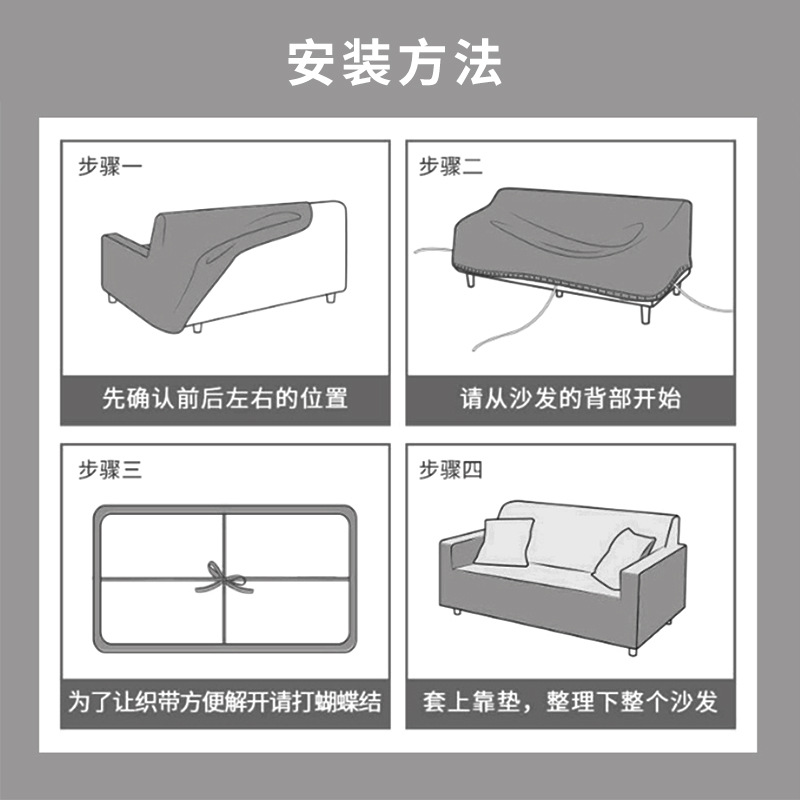 安装方法

步骤一

先确认前后左右的位置

步骤二

请从沙发的背部开始

步骤三

为了让织带方便解开请打蝴蝶结

步骤四

套上靠垫，整理下整个沙发