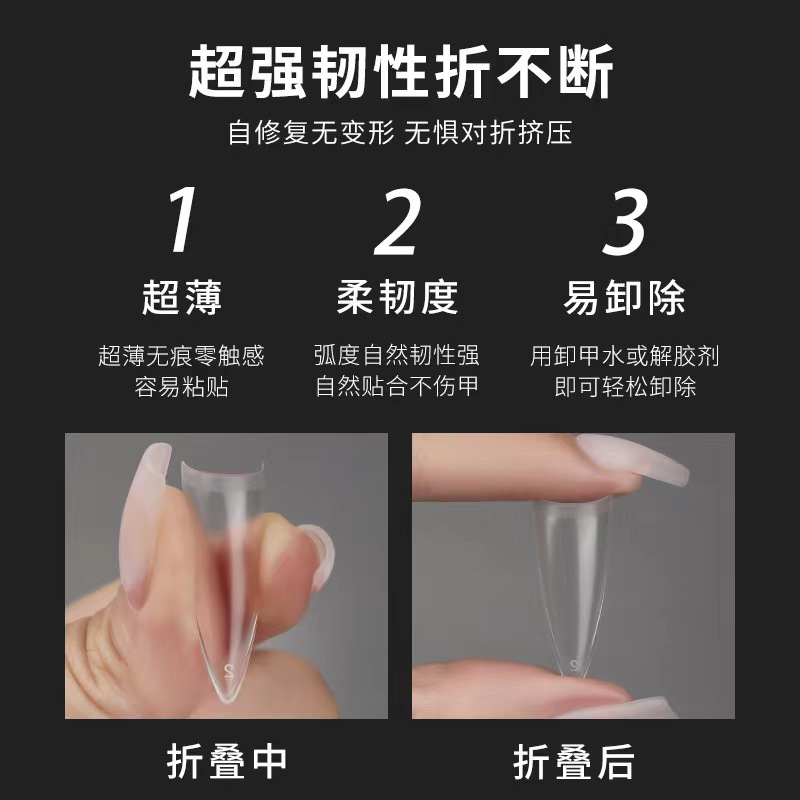 超强韧性折不断
自修复无变形 无惧对折挤压

1
超薄
超薄无痕零触感
容易粘贴

2
柔韧度
弧度自然韧性强
自然贴合不伤甲

3
易卸除
用卸甲水或解胶剂
即可轻松卸除

2

2

折叠中

折叠后