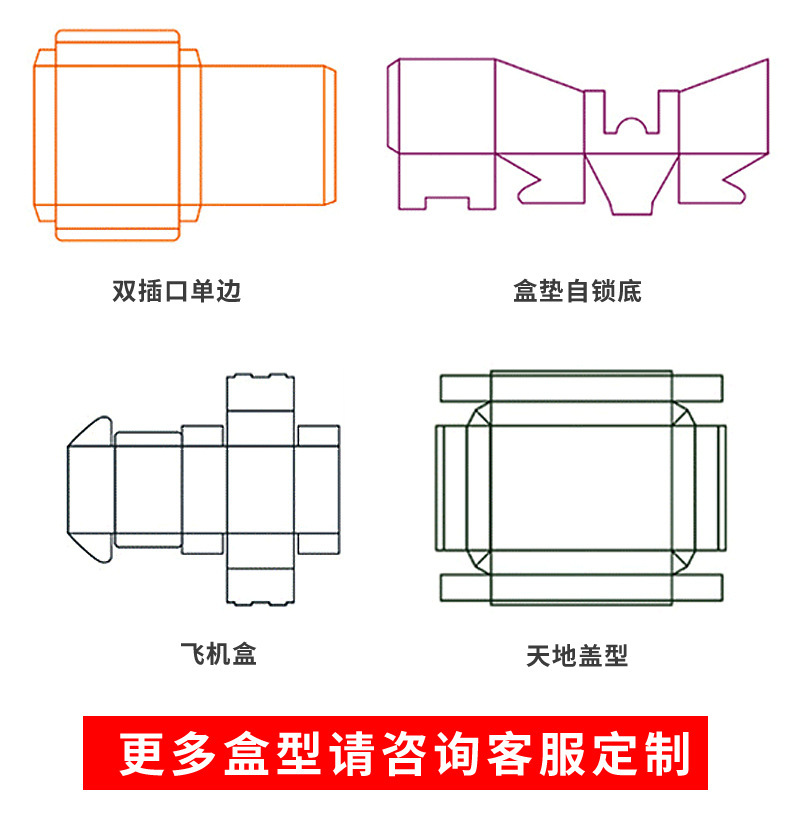 双插口单边

盒垫自锁底

飞机盒

天地盖型

更多盒型请咨询客服定制