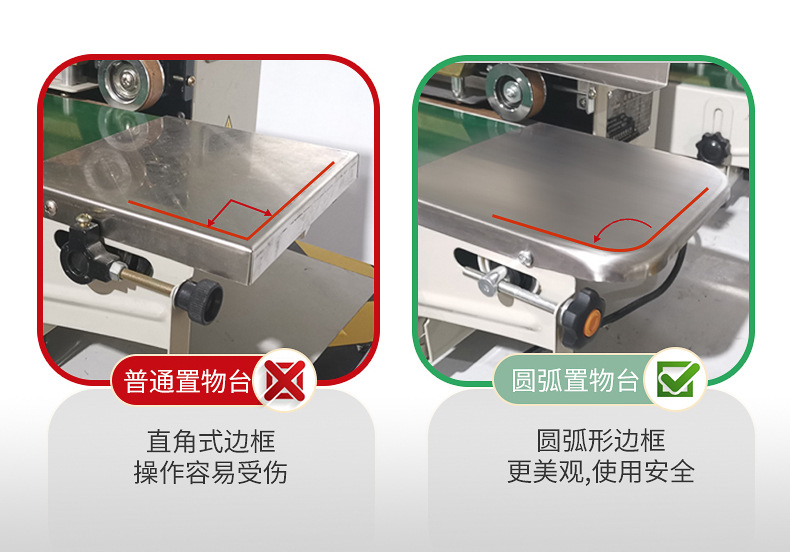 普通置物台

直角式边框
操作容易受伤

圆弧置物台

圆弧形边框
更美观,使用安全