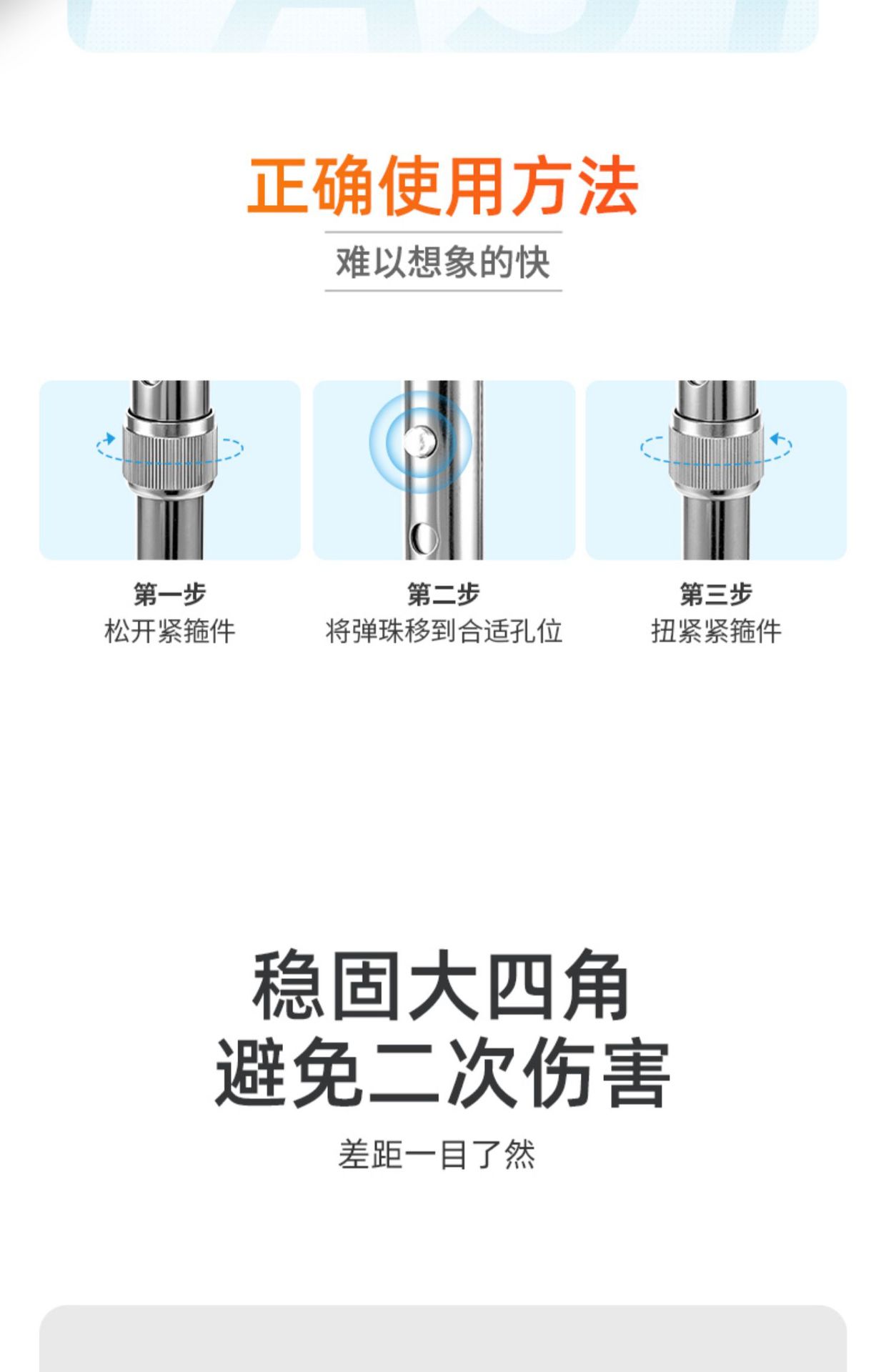 正确使用方法

难以想象的快

第一步
松开紧箍件

第二步
将弹珠移到合适孔位

第三步
扭紧紧箍件

稳固大四角
避免二次伤害

差距一目了然