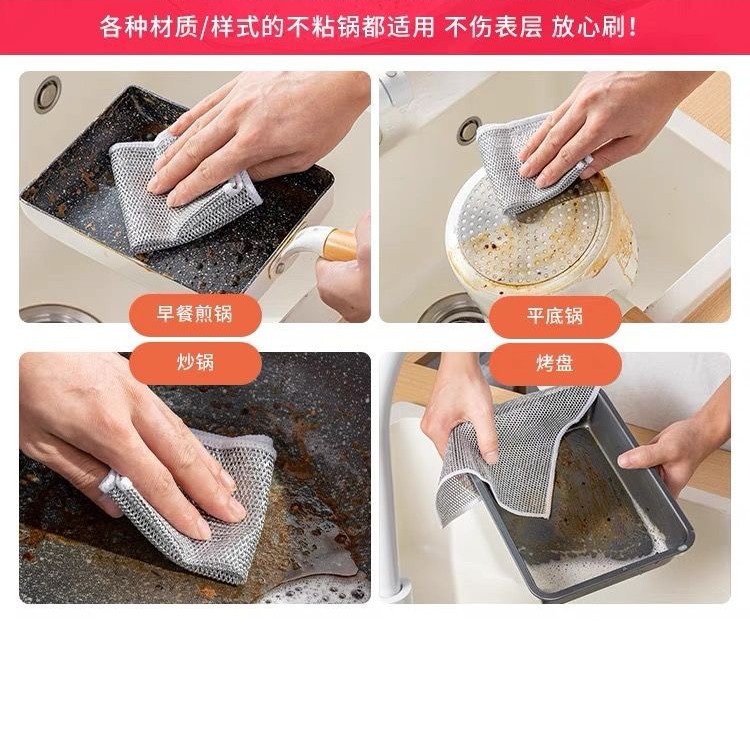 各种材质/样式的不粘锅都适用 不伤表层 放心刷!

早餐煎锅

平底锅

炒锅

烤盘