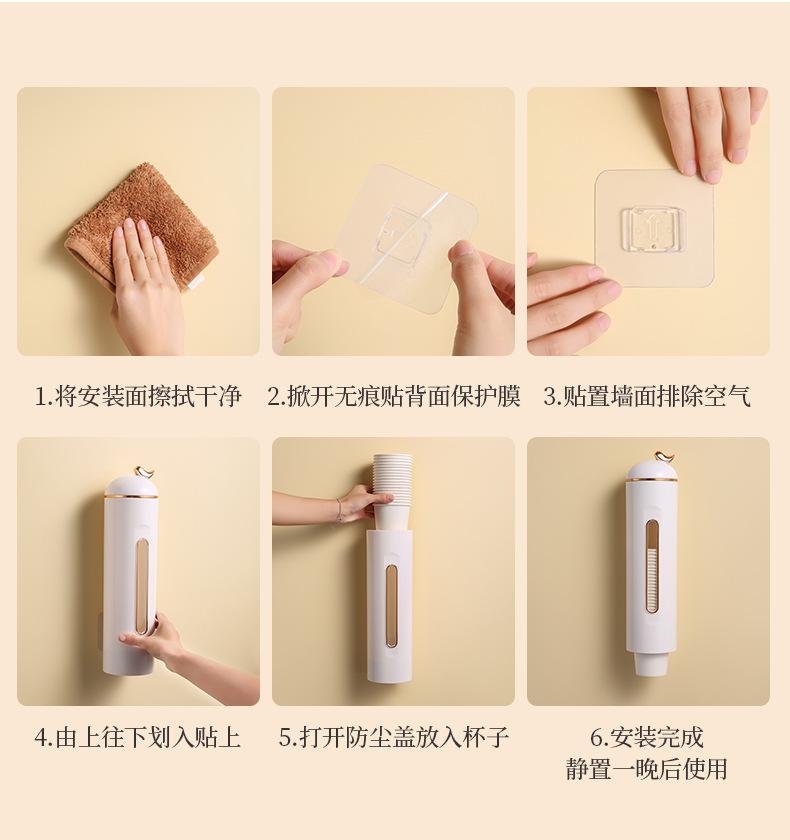 1.将安装面擦拭干净

2.掀开无痕贴背面保护膜

3.贴置墙面排除空气

4.由上往下划入贴上

5.打开防尘盖放入杯子

6.安装完成
静置一晚后使用