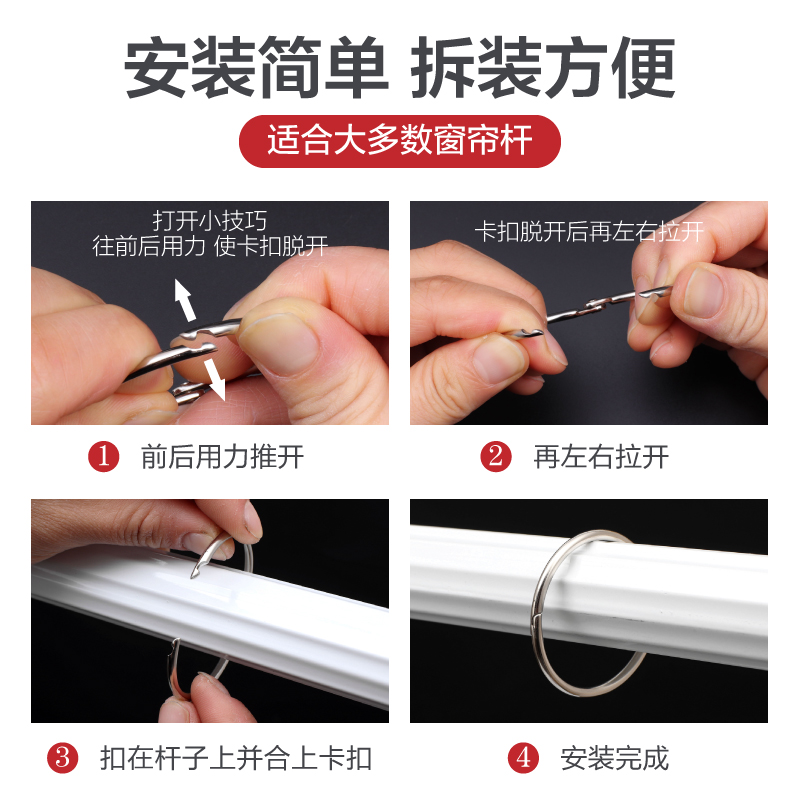 安装简单 拆装方便

适合大多数窗帘杆

打开小技巧
往前后用力 使卡扣脱开

卡扣脱开后再左右拉开

1 前后用力推开

2 再左右拉开

3 扣在杆子上并合上卡扣

4 安装完成