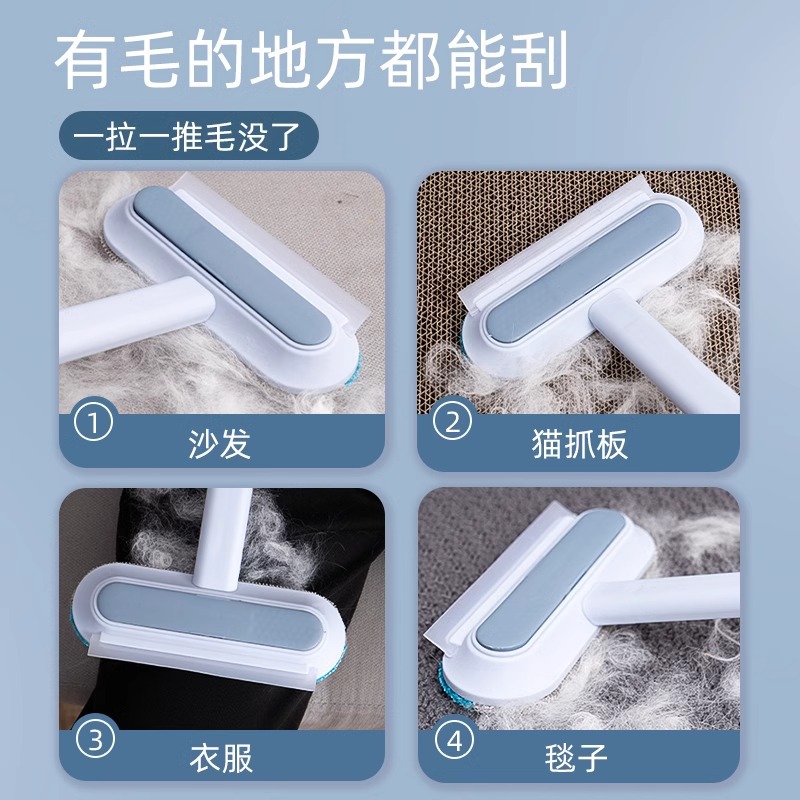 有毛的地方都能刮

一拉一推毛没了

① 沙发

② 猫抓板

③ 衣服

④ 毯子