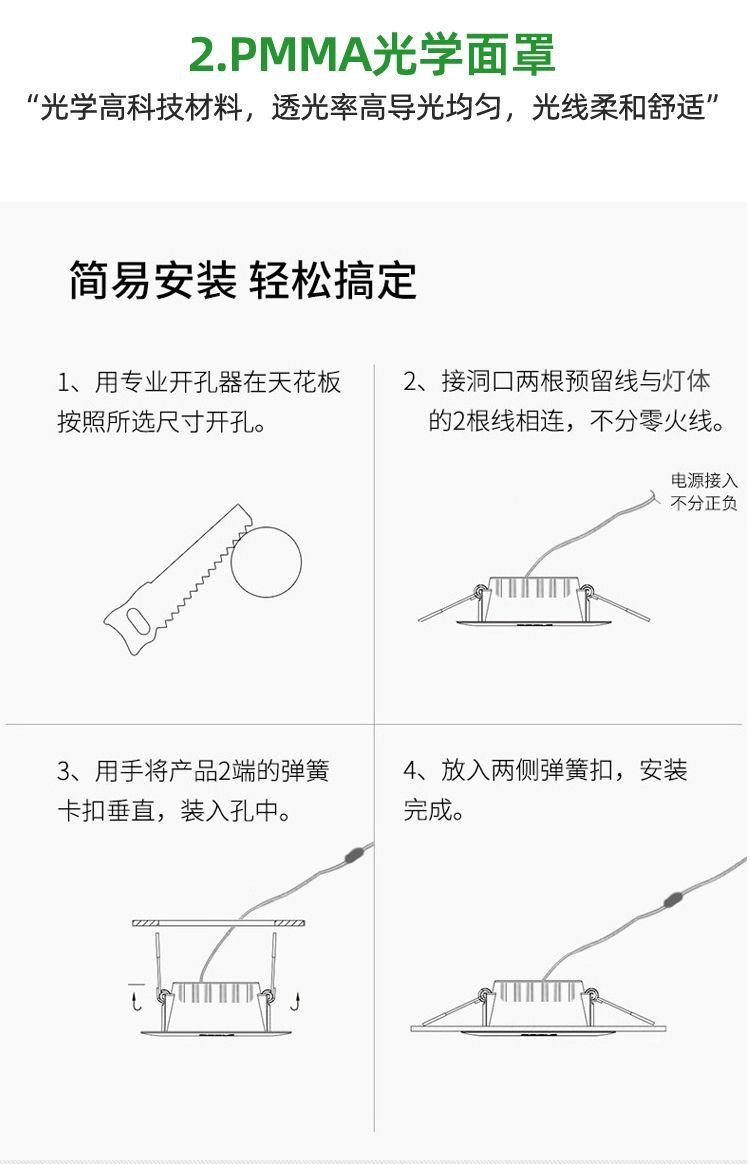 2.PMMA光学面罩

“光学高科技材料，透光率高导光均匀，光线柔和舒适”

简易安装 轻松搞定

1、用专业开孔器在天花板按照所选尺寸开孔。

2、接洞口两根预留线与灯体的2根线相连，不分零火线。

电源接入
不分正负

3、用手将产品2端的弹簧卡扣垂直，装入孔中。

4、放入两侧弹簧扣，安装完成。