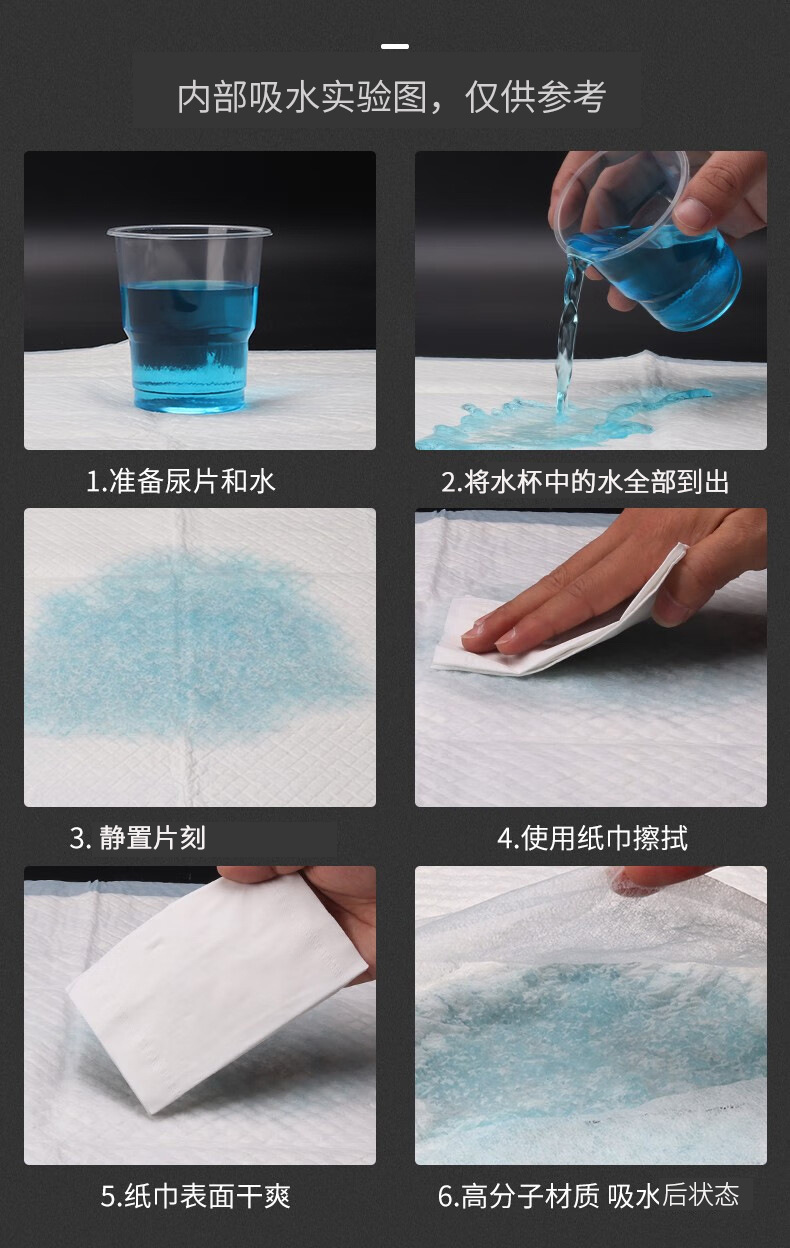 内部吸水实验图，仅供参考

1.准备尿片和水

2.将水杯中的水全部到出

3. 静置片刻

4.使用纸巾擦拭

5.纸巾表面干爽

6.高分子材质 吸水后状态