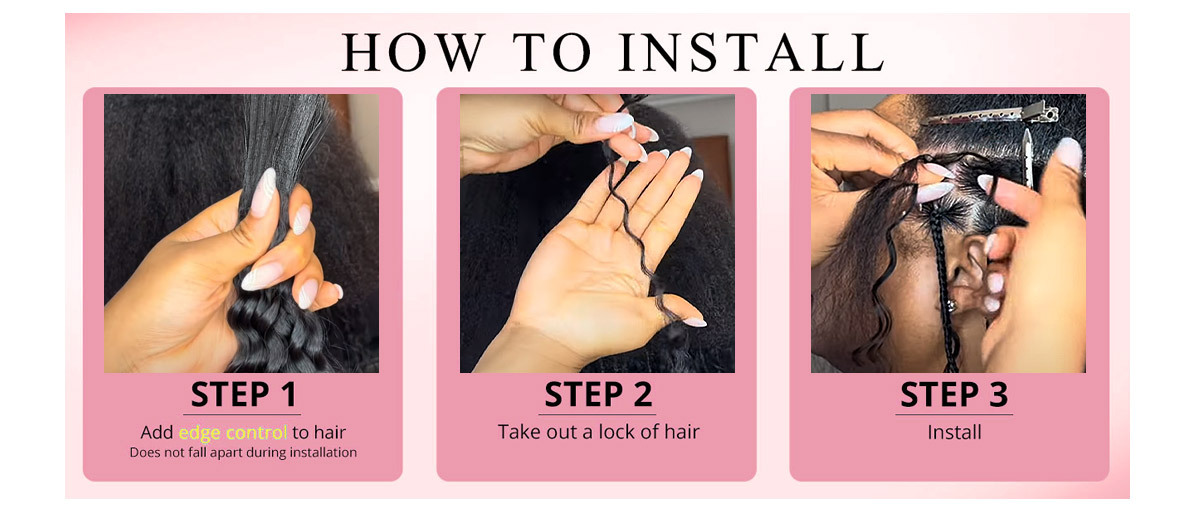 HOW TO INSTALL

STEP 1
Add edge control to hair
Does not fall apart during installation

STEP 2
Take out a lock of hair

STEP 3
Install