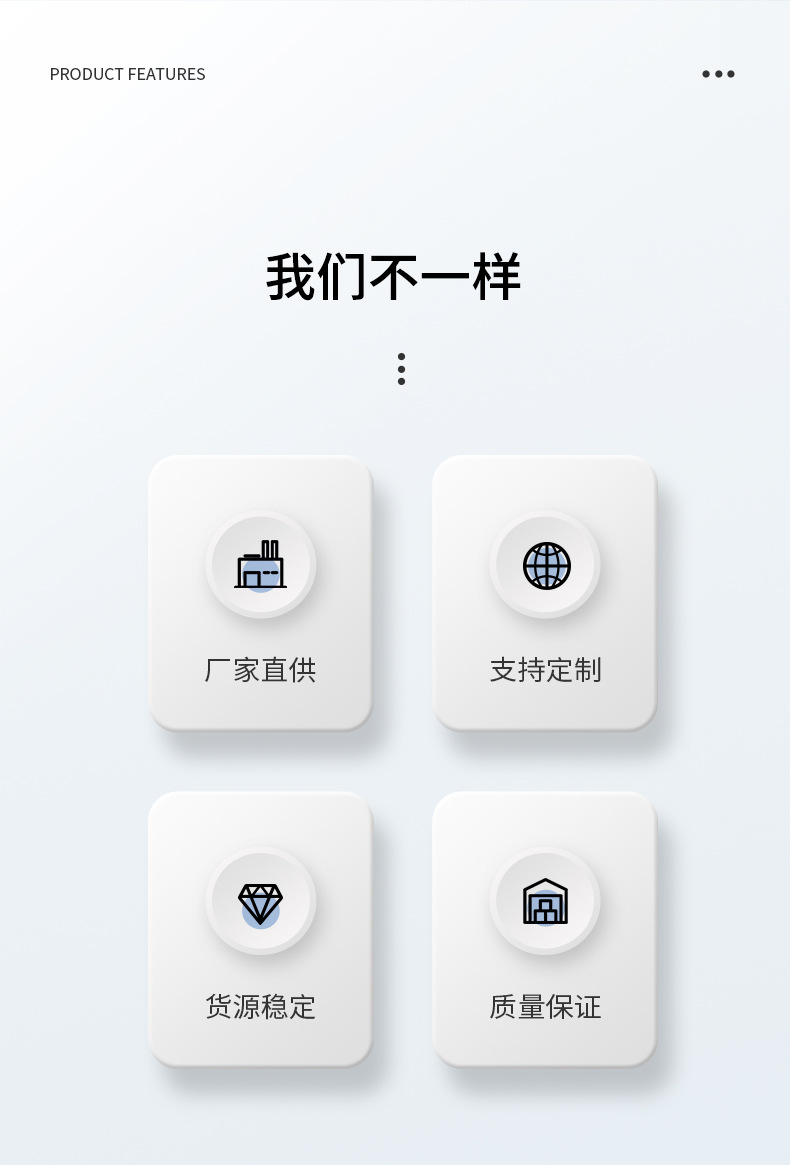 PRODUCT FEATURES

我们不一样

厂家直供

支持定制

货源稳定

质量保证