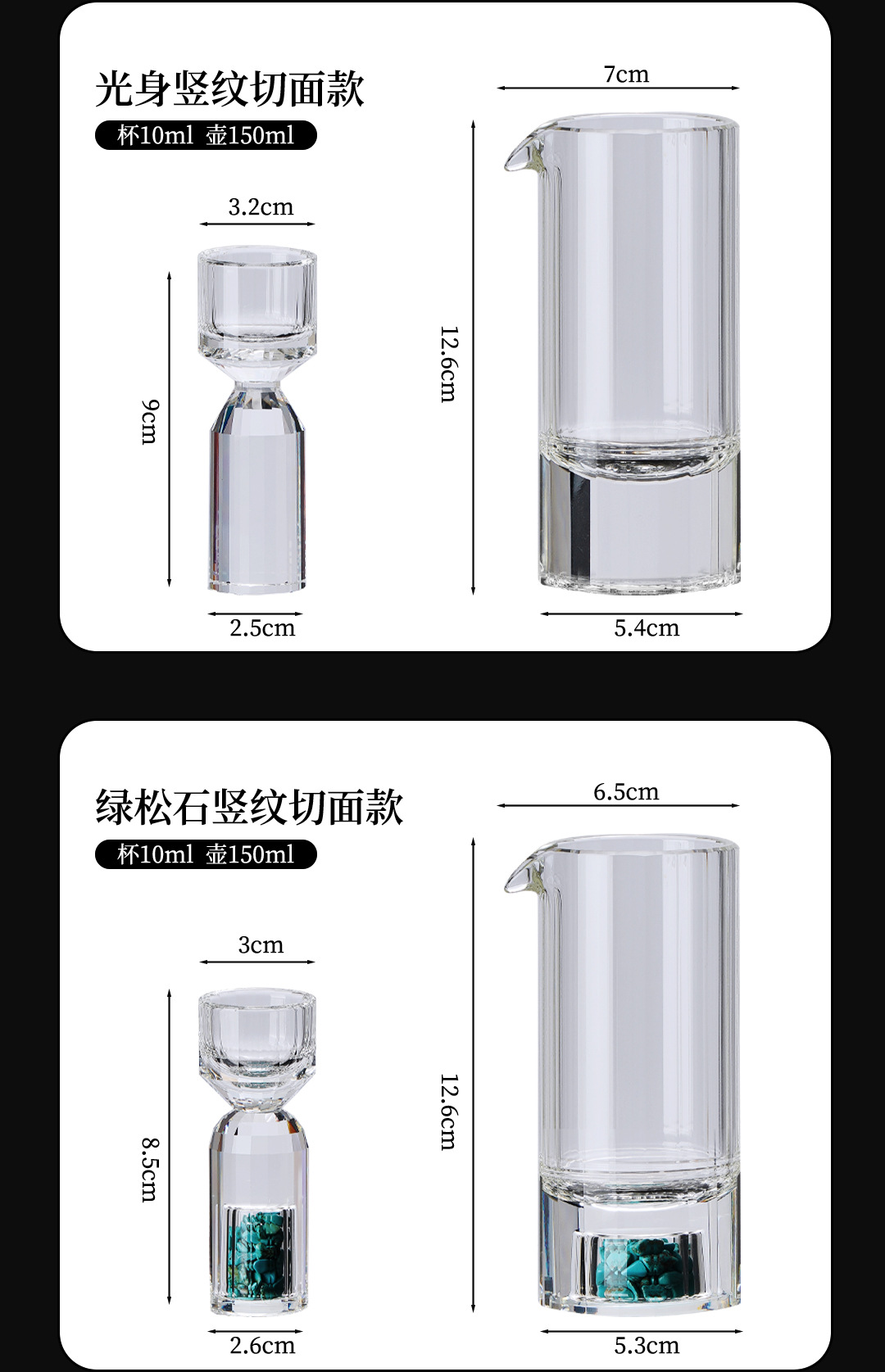 光身竖纹切面款

杯10ml 壶150ml

3.2cm

9cm

2.5cm

7cm

12.6cm

5.4cm

绿松石竖纹切面款

杯10ml 壶150ml

3cm

8.5cm

2.6cm

6.5cm

12.6cm

5.3cm