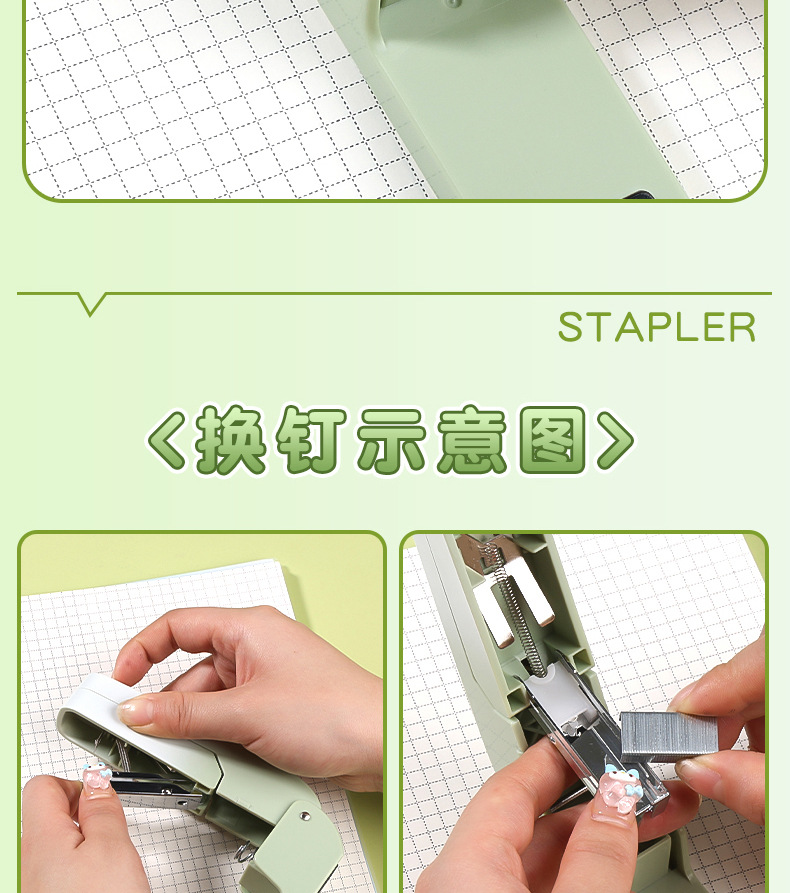 STAPLER

<换钉示意图>