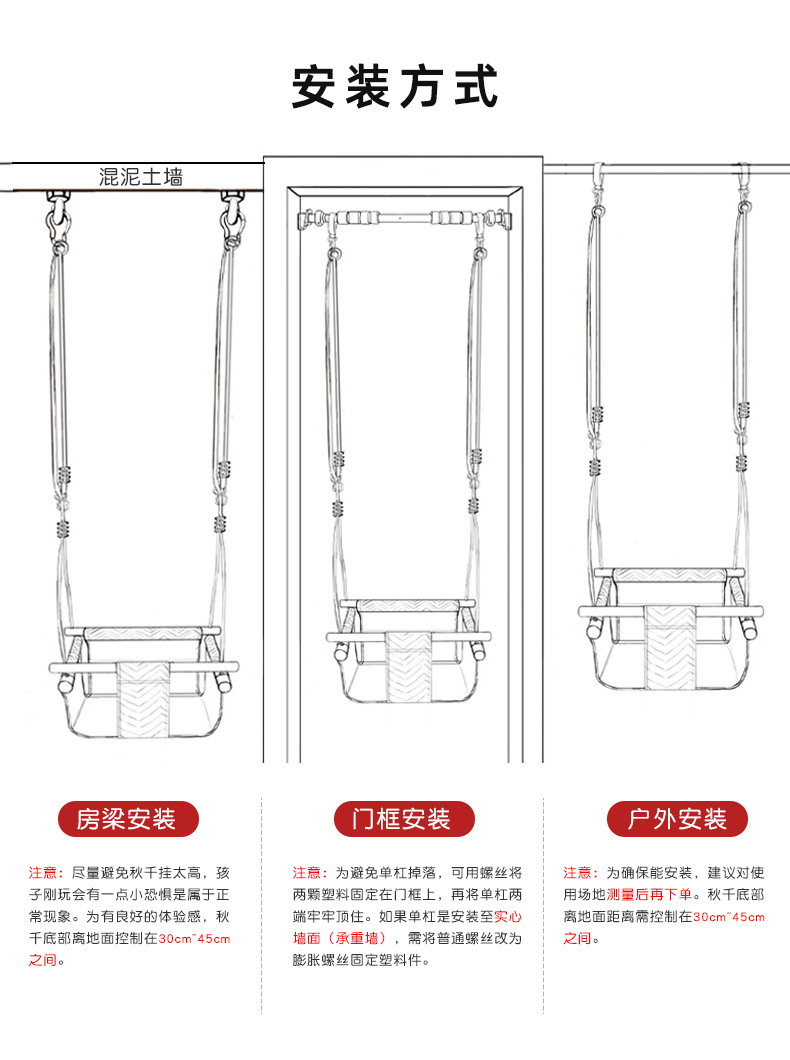 安装方式

混泥土墙

房梁安装

注意：尽量避免秋千挂太高，孩子刚玩会有一点小恐惧是属于正常现象。为有良好的体验感，秋千底部离地面控制在30cm~45cm之间。

门框安装

注意：为避免单杠掉落，可用螺丝将两颗塑料固定在门框上，再将单杠两端牢牢顶住。如果单杠是安装至实心墙面（承重墙），需将普通螺丝改为膨胀螺丝固定塑料件。

户外安装

注意：为确保能安装，建议对使用场地测量后再下单。秋千底部离地面距离需控制在30cm~45cm之间。