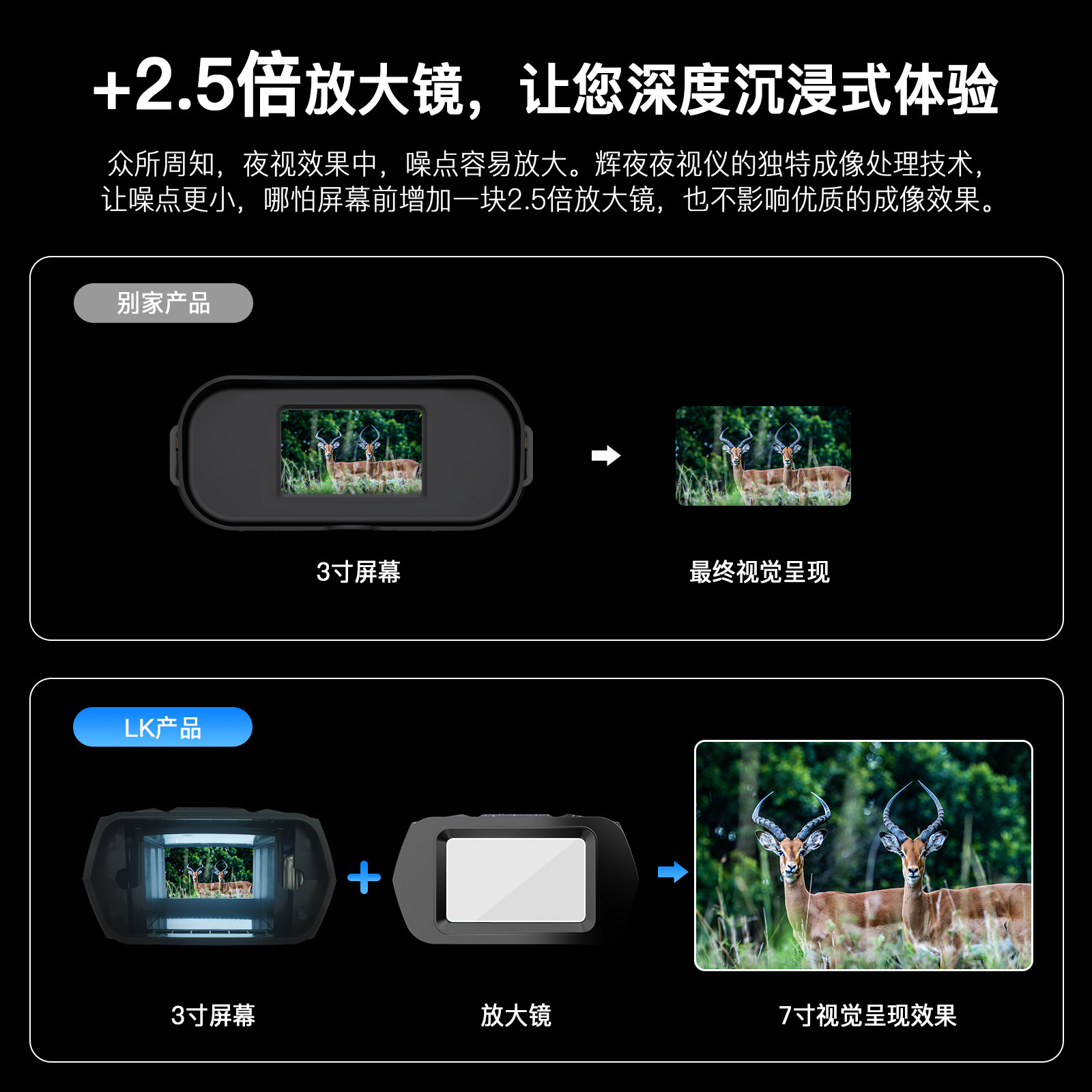 +2.5倍放大镜，让您深度沉浸式体验

众所周知，夜视效果中，噪点容易放大。辉夜夜视仪的独特成像处理技术，让噪点更小，哪怕屏幕前增加一块2.5倍放大镜，也不影响优质的成像效果。

别家产品

3寸屏幕

最终视觉呈现

LK产品

3寸屏幕

放大镜

7寸视觉呈现效果