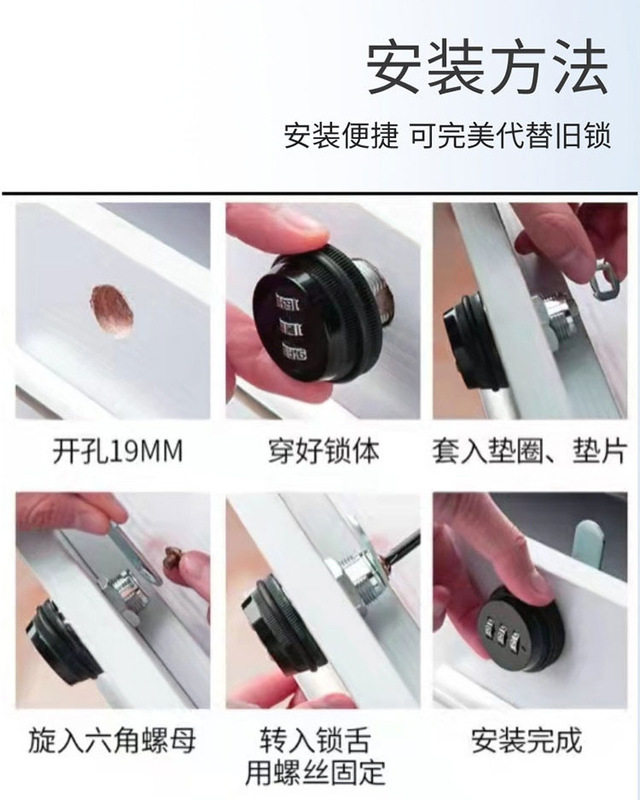 安装方法

安装便捷 可完美代替旧锁

开孔19MM

穿好锁体

套入垫圈、垫片

旋入六角螺母

转入锁舌
用螺丝固定

安装完成