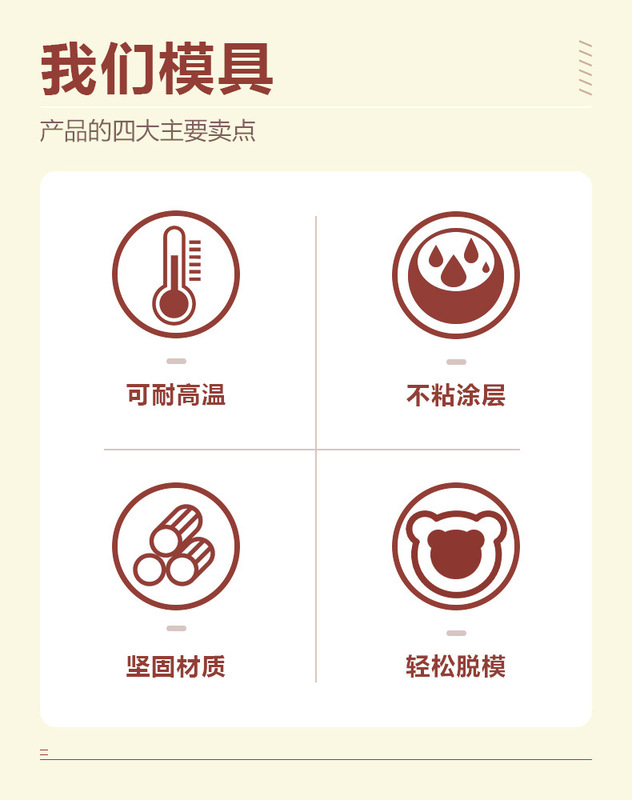 我们模具

产品的四大主要卖点

可耐高温

不粘涂层

坚固材质

轻松脱模