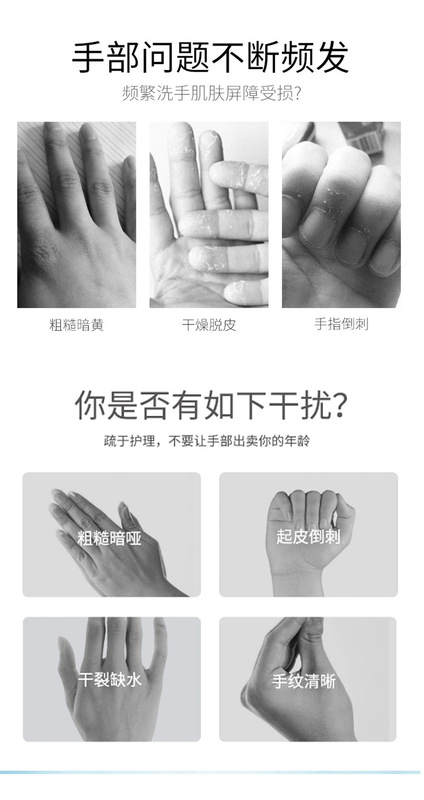 手部问题不断频发

频繁洗手肌肤屏障受损?

粗糙暗黄

干燥脱皮

手指倒刺

你是否有如下干扰?

疏于护理，不要让手部出卖你的年龄

粗糙暗哑

起皮倒刺

干裂缺水

手纹清晰