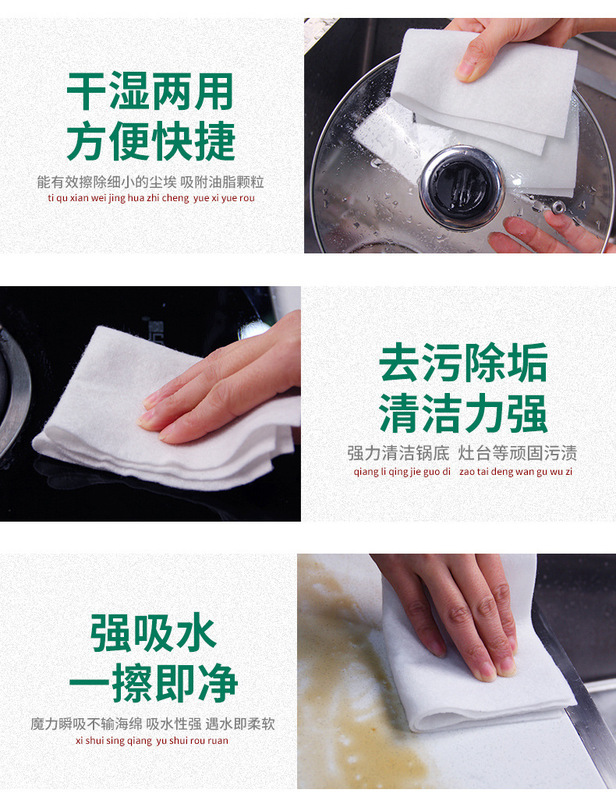 干湿两用
方便快捷

能有效擦除细小的尘埃 吸附油脂颗粒
ti qu xian wei jing hua zhi cheng yue xi yue rou

去污除垢
清洁力强

强力清洁锅底 灶台等顽固污渍
qiang li qing jie guo di zao tai deng wan gu wu zi

强吸水
一擦即净

魔力瞬吸不输海绵 吸水性强 遇水即柔软
xi shui sing qiang yu shui rou ruan