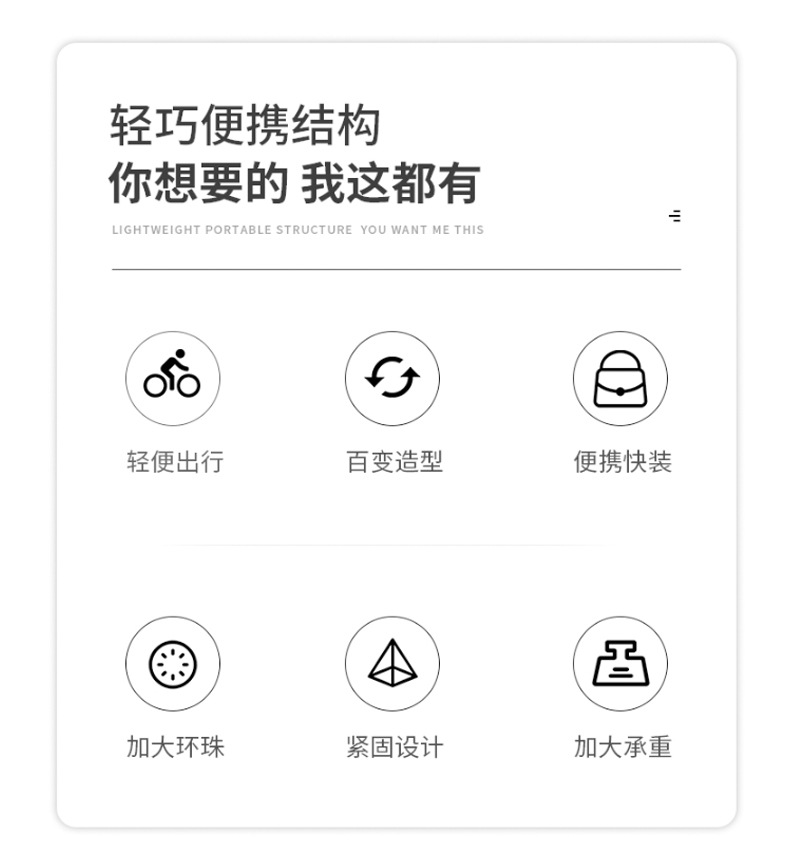 轻巧便携结构
你想要的 我这都有

LIGHTWEIGHT PORTABLE STRUCTURE YOU WANT ME THIS

轻便出行

百变造型

便携快装

加大环珠

紧固设计

加大承重