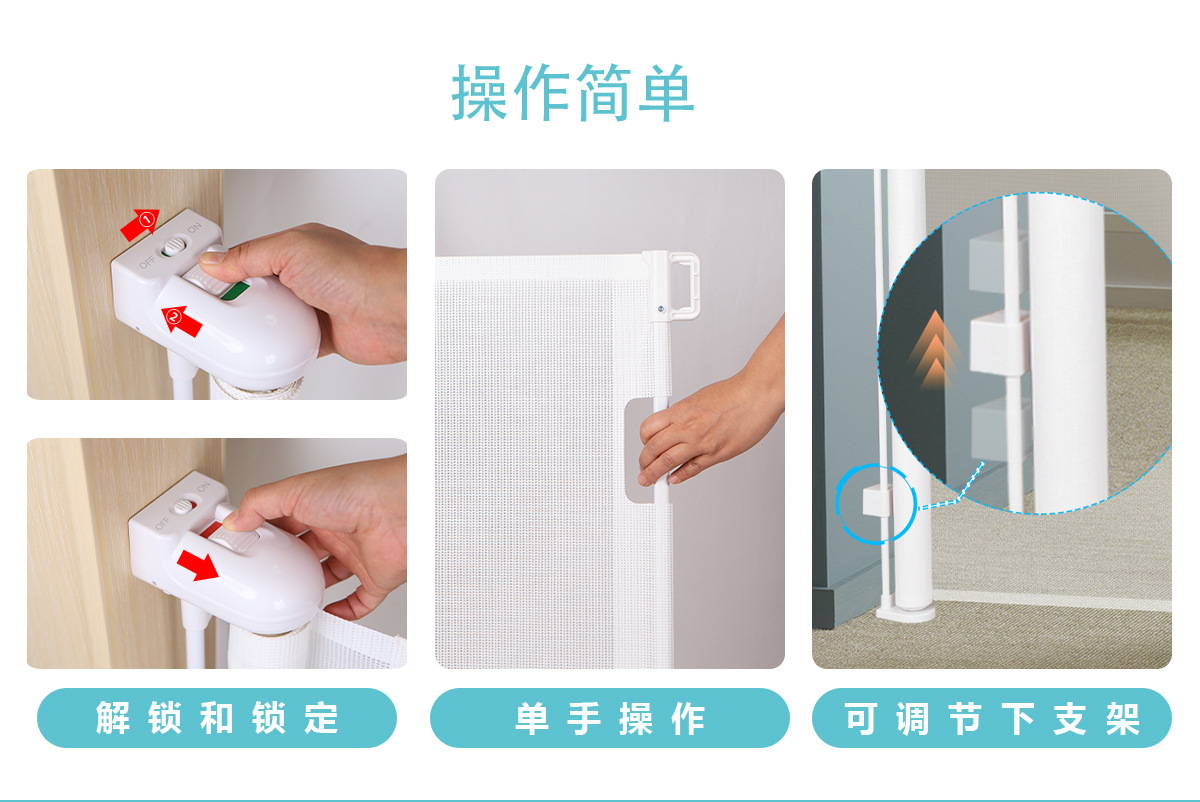 操作简单

①
OFF ON
②

OFF ON

解锁和锁定

单手操作

可调节下支架