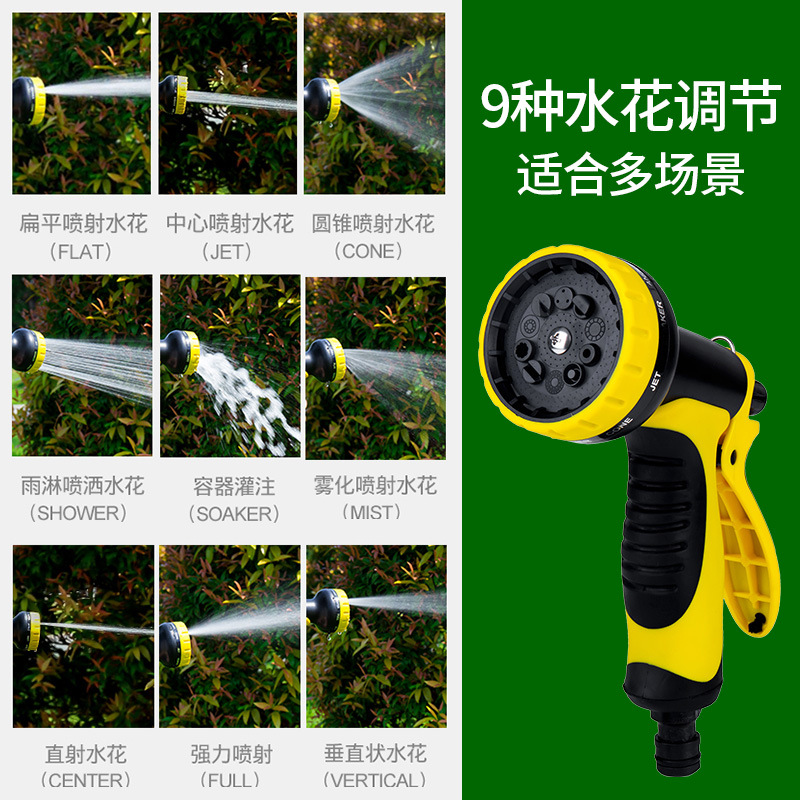 扁平喷射水花
(FLAT)

中心喷射水花
(JET)

圆锥喷射水花
(CONE)

雨淋喷洒水花
(SHOWER)

容器灌注
(SOAKER)

雾化喷射水花
(MIST)

直射水花
(CENTER)

强力喷射
(FULL)

垂直状水花
(VERTICAL)

9种水花调节
适合多场景

KER
JET
CONE