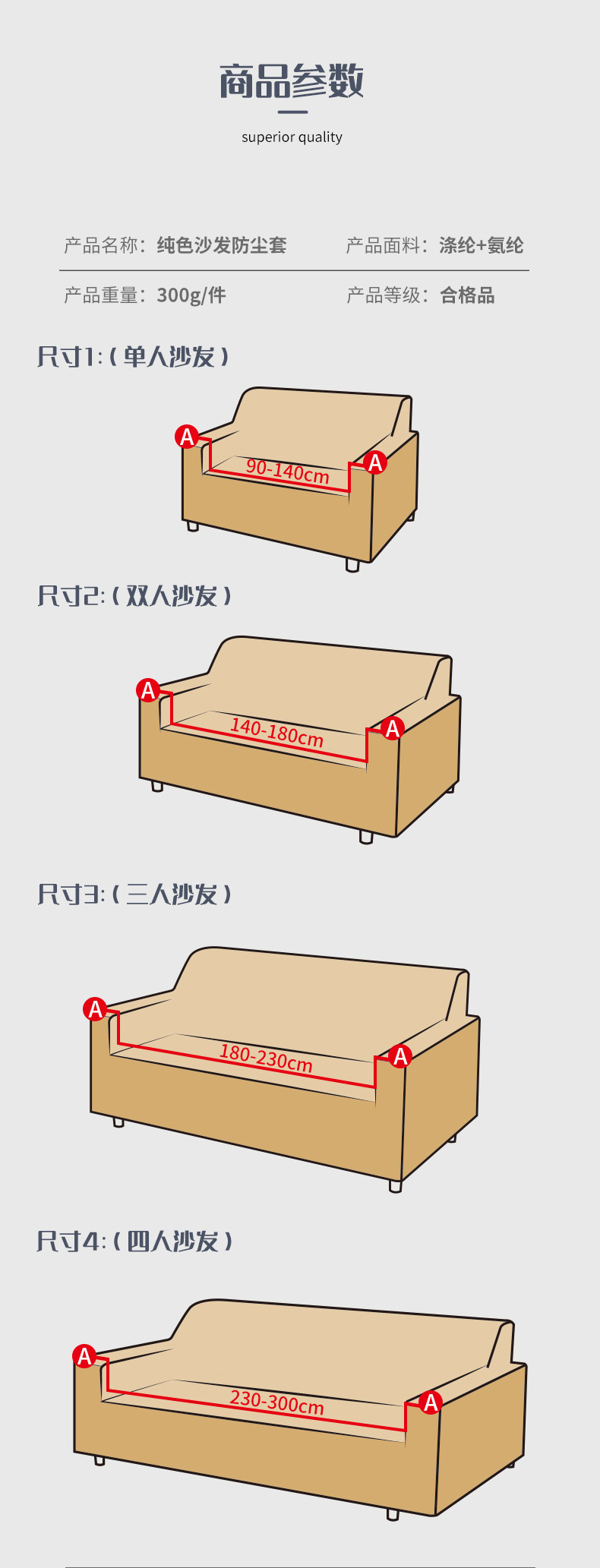 商品参数

superior quality

产品名称：纯色沙发防尘套　产品面料：涤纶+氨纶

产品重量：300g/件　产品等级：合格品

尺寸1:（单人沙发）

A 90-140cm A

尺寸2:（双人沙发）

A 140-180cm A

尺寸3:（三人沙发）

A 180-230cm A

尺寸4:（四人沙发）

A 230-300cm A