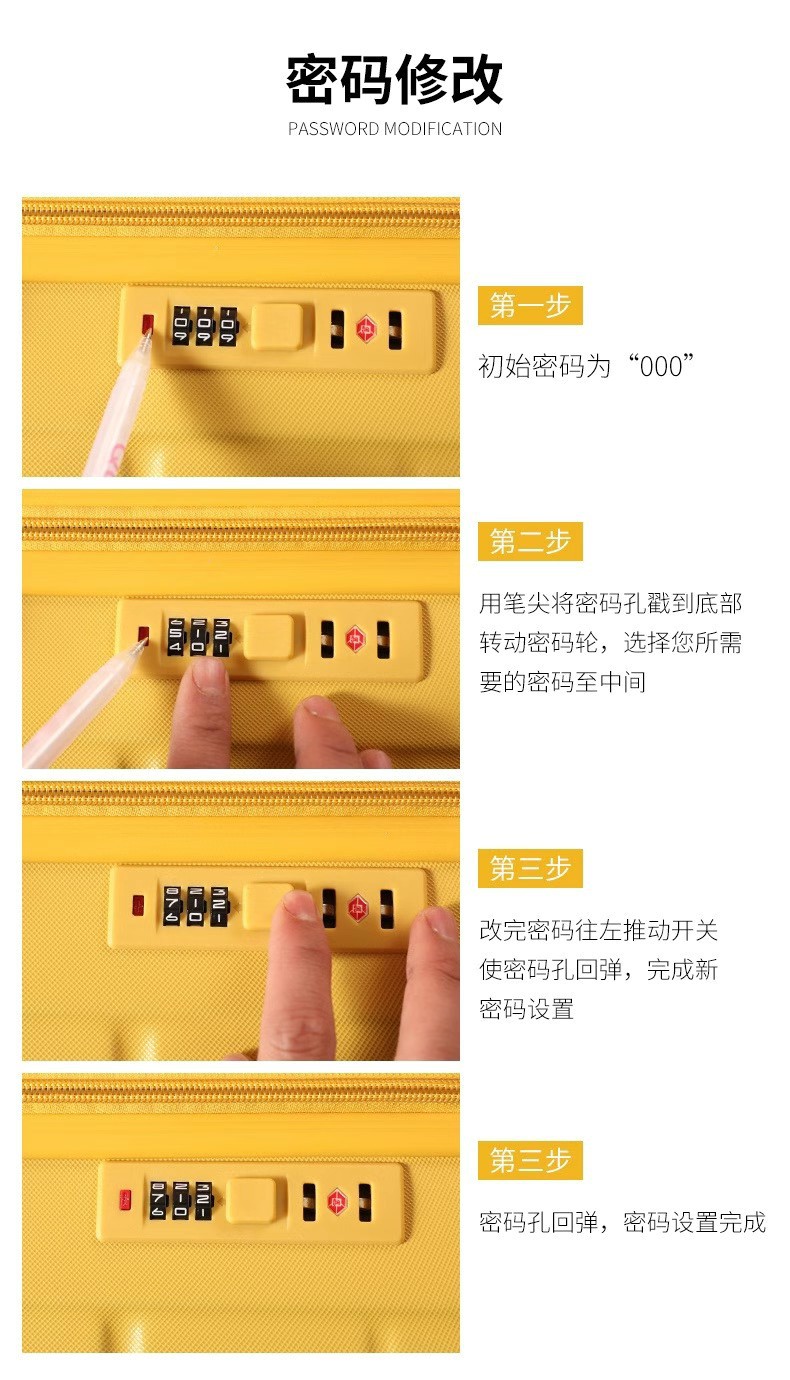 密码修改
PASSWORD MODIFICATION

第一步
初始密码为“000”

第二步
用笔尖将密码孔戳到底部转动密码轮，选择您所需要的密码至中间

第三步
改完密码往左推动开关使密码孔回弹，完成新密码设置

第三步
密码孔回弹，密码设置完成