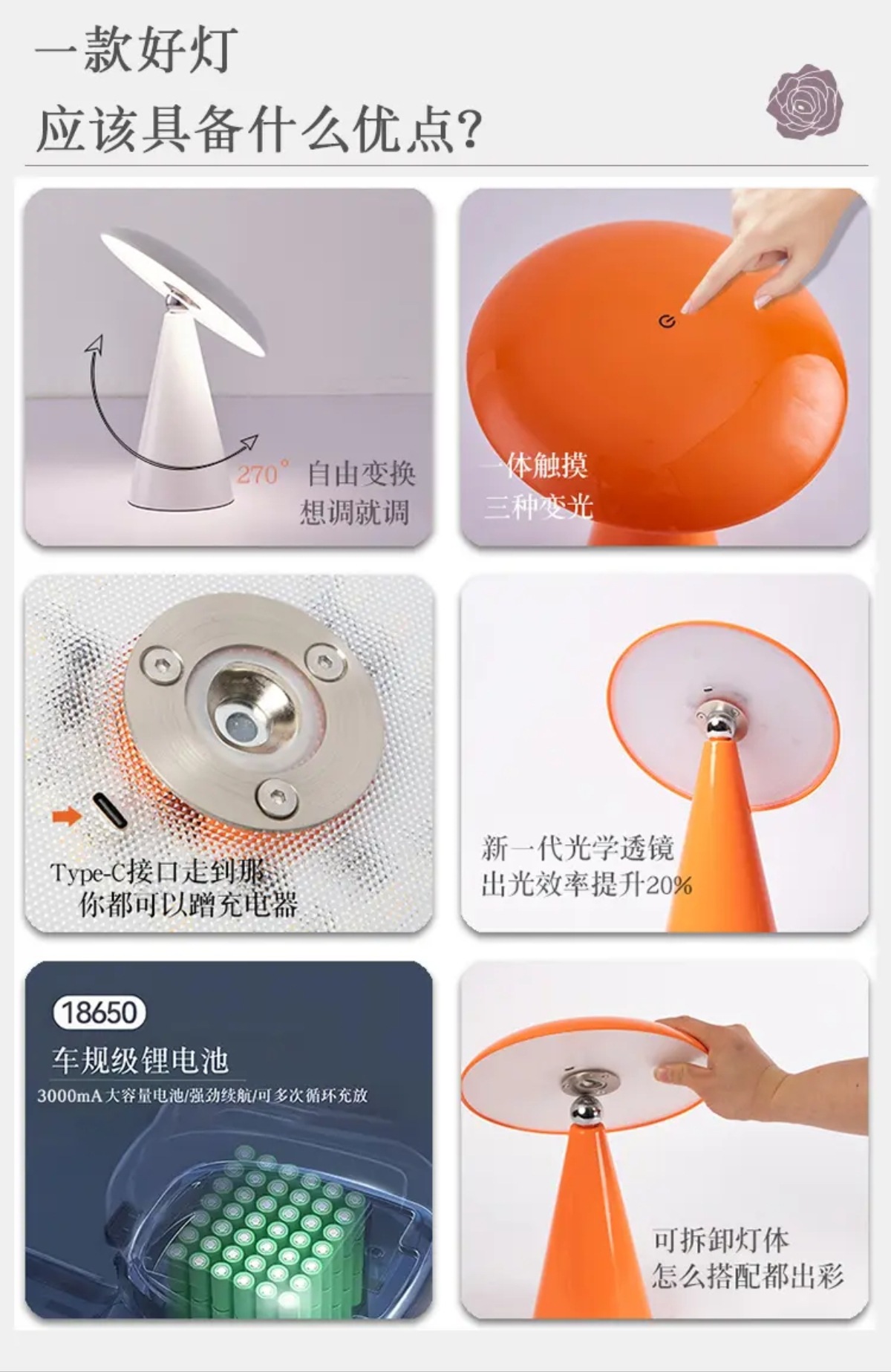 一款好灯
应该具备什么优点?

270° 自由变换
想调就调

一体触摸
三种变光

Type-C接口走到那
你都可以蹭充电器

新一代光学透镜
出光效率提升20%

18650
车规级锂电池
3000mA 大容量电池/强劲续航/可多次循环充放

可拆卸灯体
怎么搭配都出彩