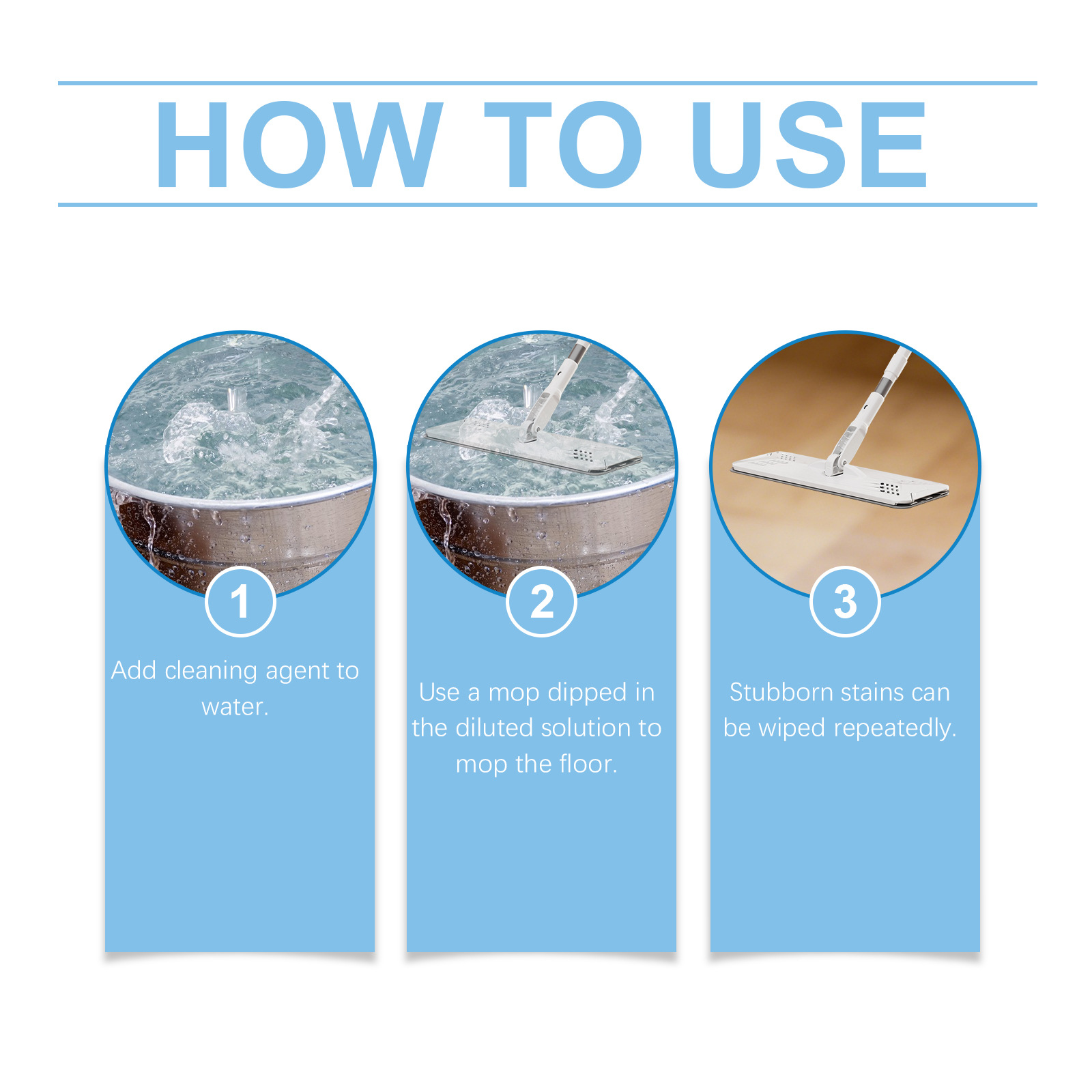 HOW TO USE

1

Add cleaning agent to water.

2

Use a mop dipped in the diluted solution to mop the floor.

3

Stubborn stains can be wiped repeatedly.