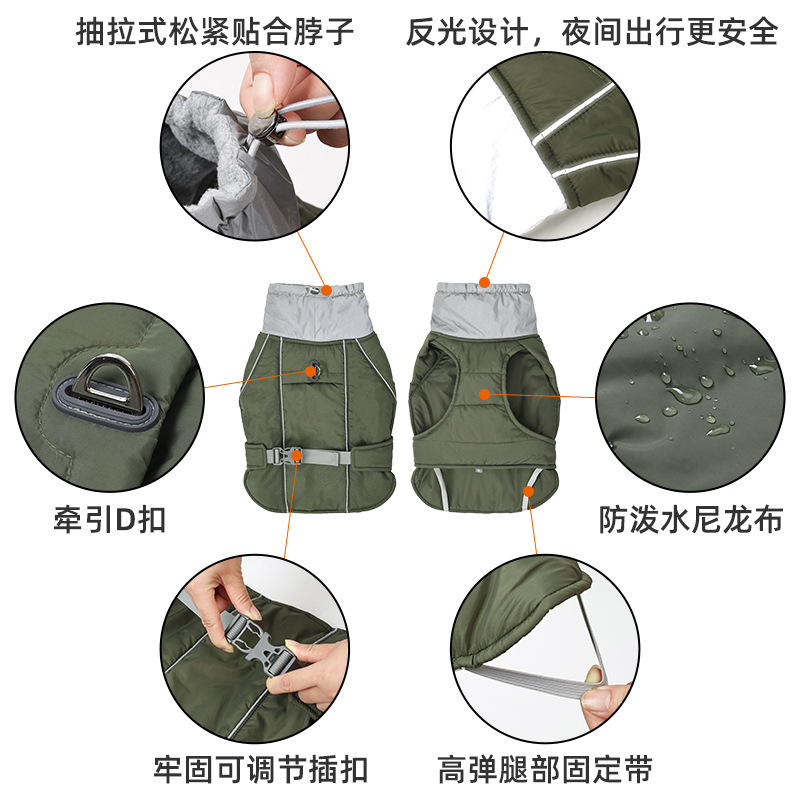 抽拉式松紧贴合脖子

反光设计，夜间出行更安全

牵引D扣

防泼水尼龙布

牢固可调节插扣

高弹腿部固定带