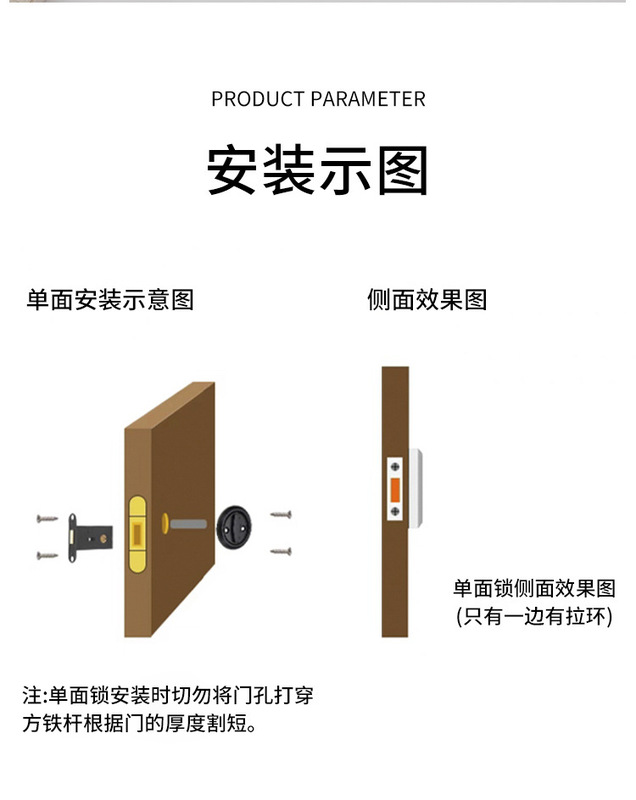 PRODUCT PARAMETER

安装示图

单面安装示意图

侧面效果图

单面锁侧面效果图
(只有一边有拉环)

注:单面锁安装时切勿将门孔打穿
方铁杆根据门的厚度割短。