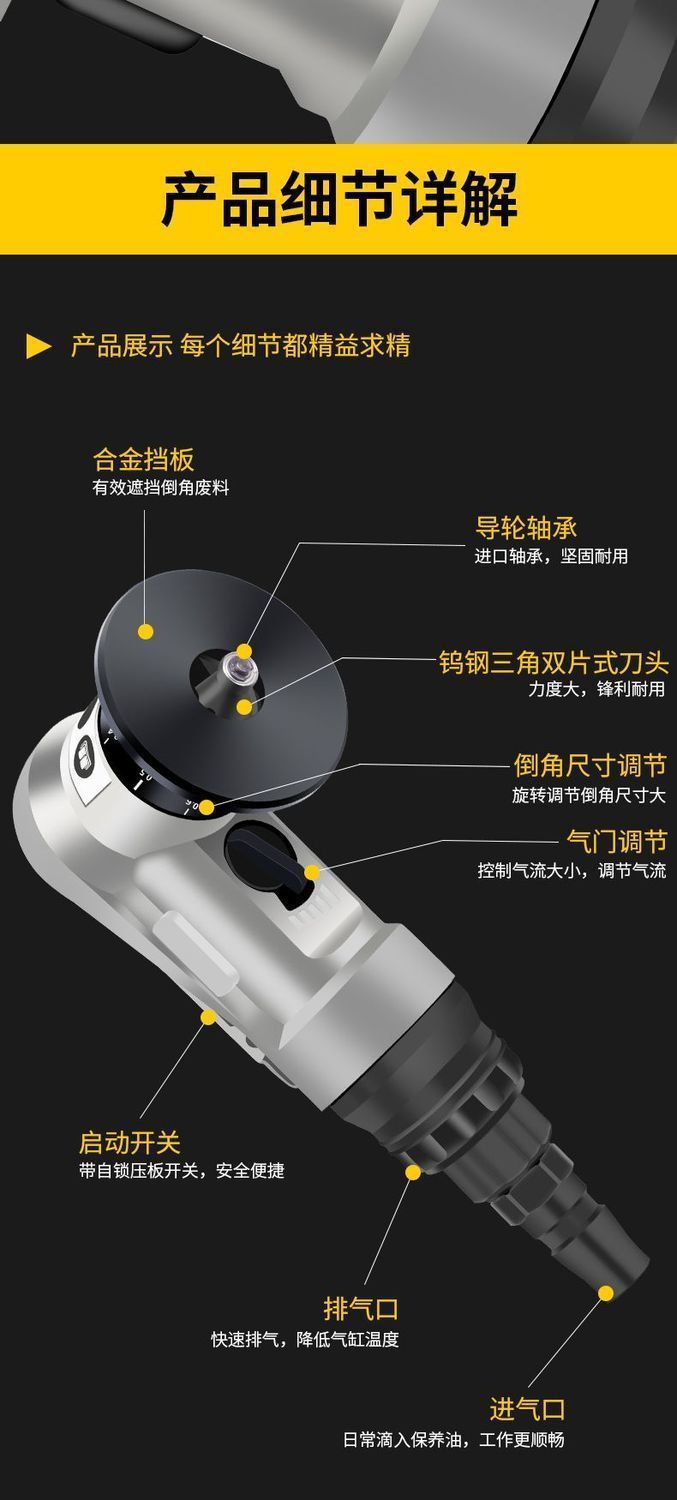 产品细节详解

产品展示 每个细节都精益求精

合金挡板
有效遮挡倒角废料

导轮轴承
进口轴承，坚固耐用

钨钢三角双片式刀头
力度大，锋利耐用

倒角尺寸调节
旋转调节倒角尺寸大

气门调节
控制气流大小，调节气流

启动开关
带自锁压板开关，安全便捷

排气口
快速排气，降低气缸温度

进气口
日常滴入保养油，工作更顺畅