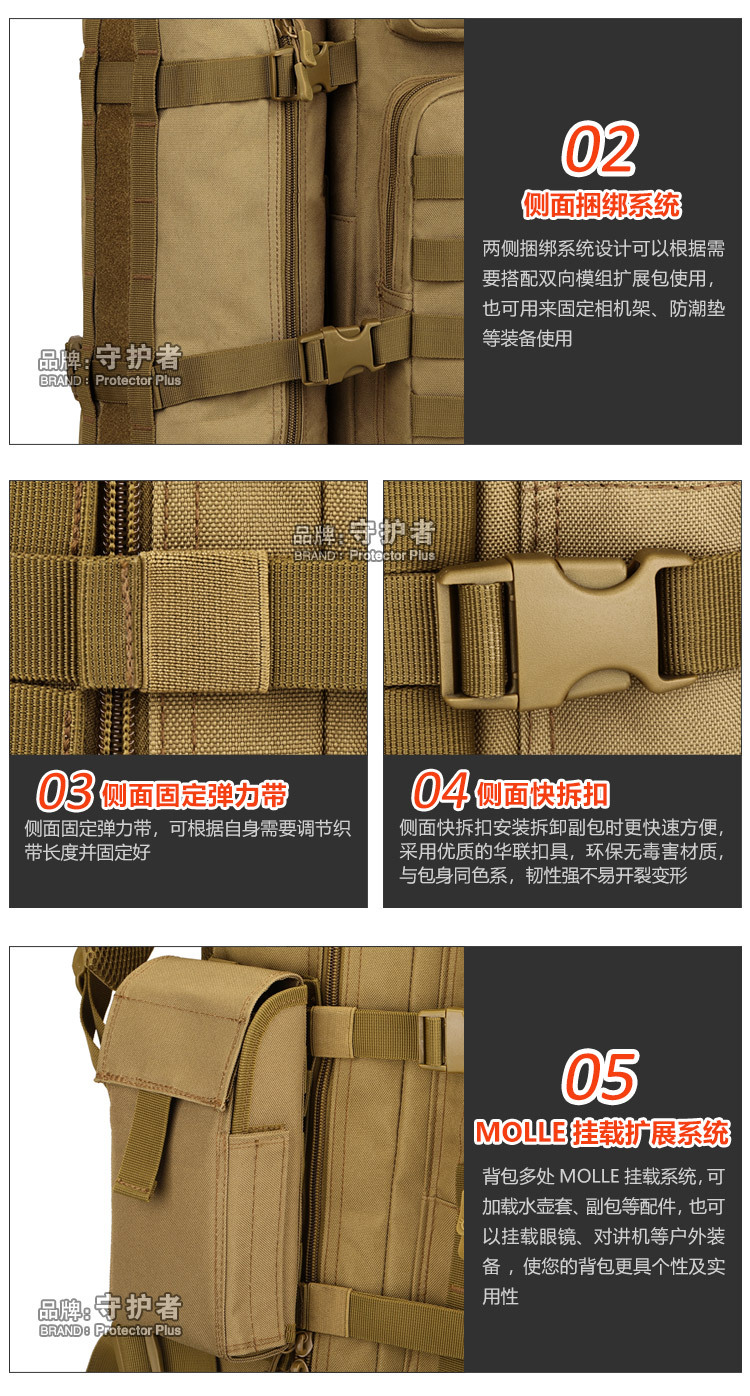 02
侧面捆绑系统
两侧捆绑系统设计可以根据需要搭配双向模组扩展包使用，也可用来固定相机架、防潮垫等装备使用

品牌：守护者
BRAND：Protector Plus

品牌：守护者
BRAND：Protector Plus

03 侧面固定弹力带
侧面固定弹力带，可根据自身需要调节织带长度并固定好

04 侧面快拆扣
侧面快拆扣安装拆卸副包时更快速方便，采用优质的华联扣具，环保无毒害材质，与包身同色系，韧性强不易开裂变形

05
MOLLE 挂载扩展系统
背包多处 MOLLE 挂载系统，可加载水壶套、副包等配件，也可以挂载眼镜、对讲机等户外装备，使您的背包更具个性及实用性

品牌：守护者
BRAND：Protector Plus