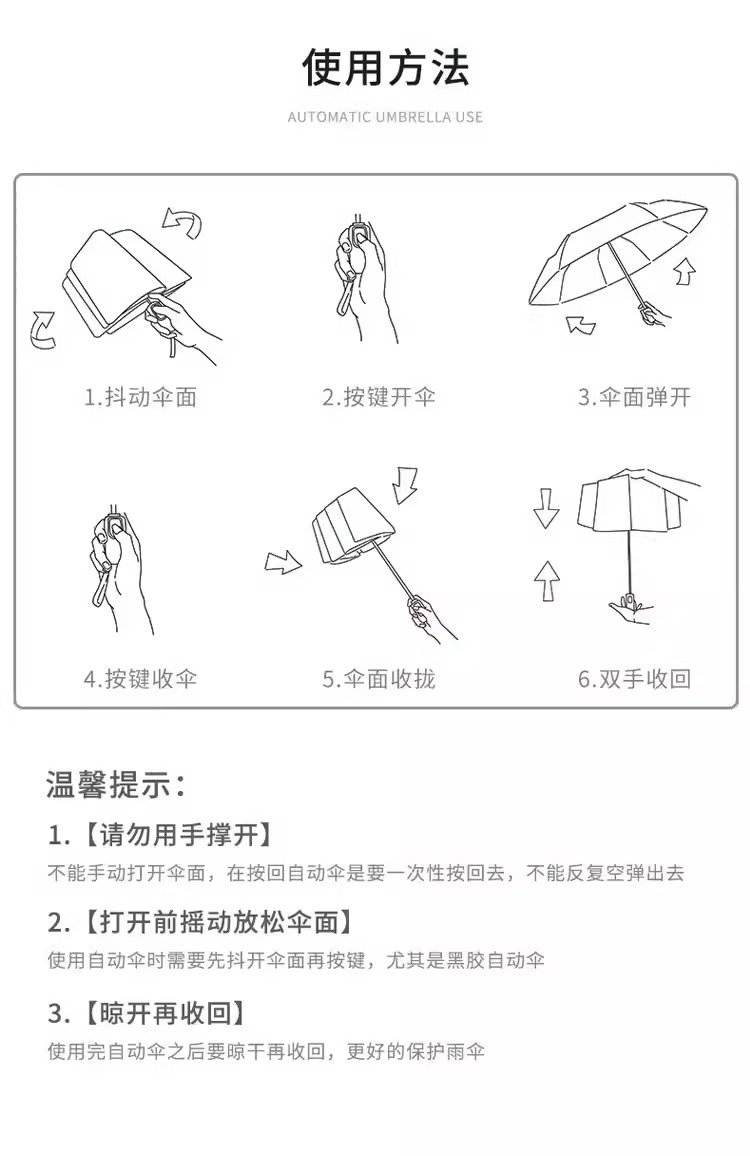 使用方法

AUTOMATIC UMBRELLA USE

1.抖动伞面

2.按键开伞

3.伞面弹开

4.按键收伞

5.伞面收拢

6.双手收回

温馨提示：

1.【请勿用手撑开】

不能手动打开伞面，在按回自动伞是要一次性按回去，不能反复空弹出去

2.【打开前摇动放松伞面】

使用自动伞时需要先抖开伞面再按键，尤其是黑胶自动伞

3.【晾开再收回】

使用完自动伞之后要晾干再收回，更好的保护雨伞