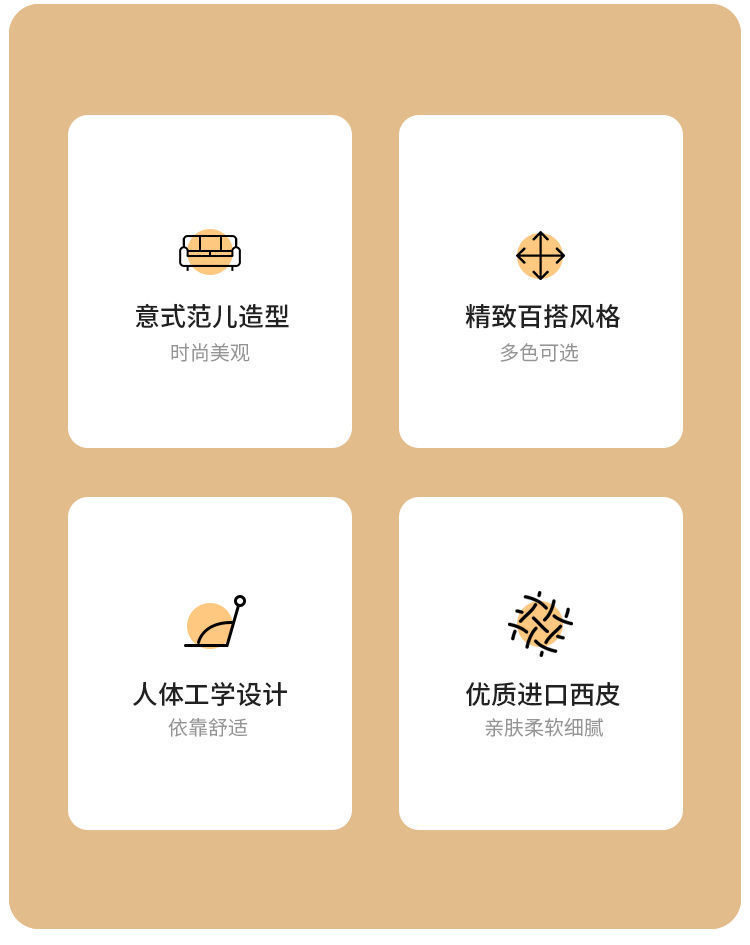 意式范儿造型
时尚美观

精致百搭风格
多色可选

人体工学设计
依靠舒适

优质进口西皮
亲肤柔软细腻