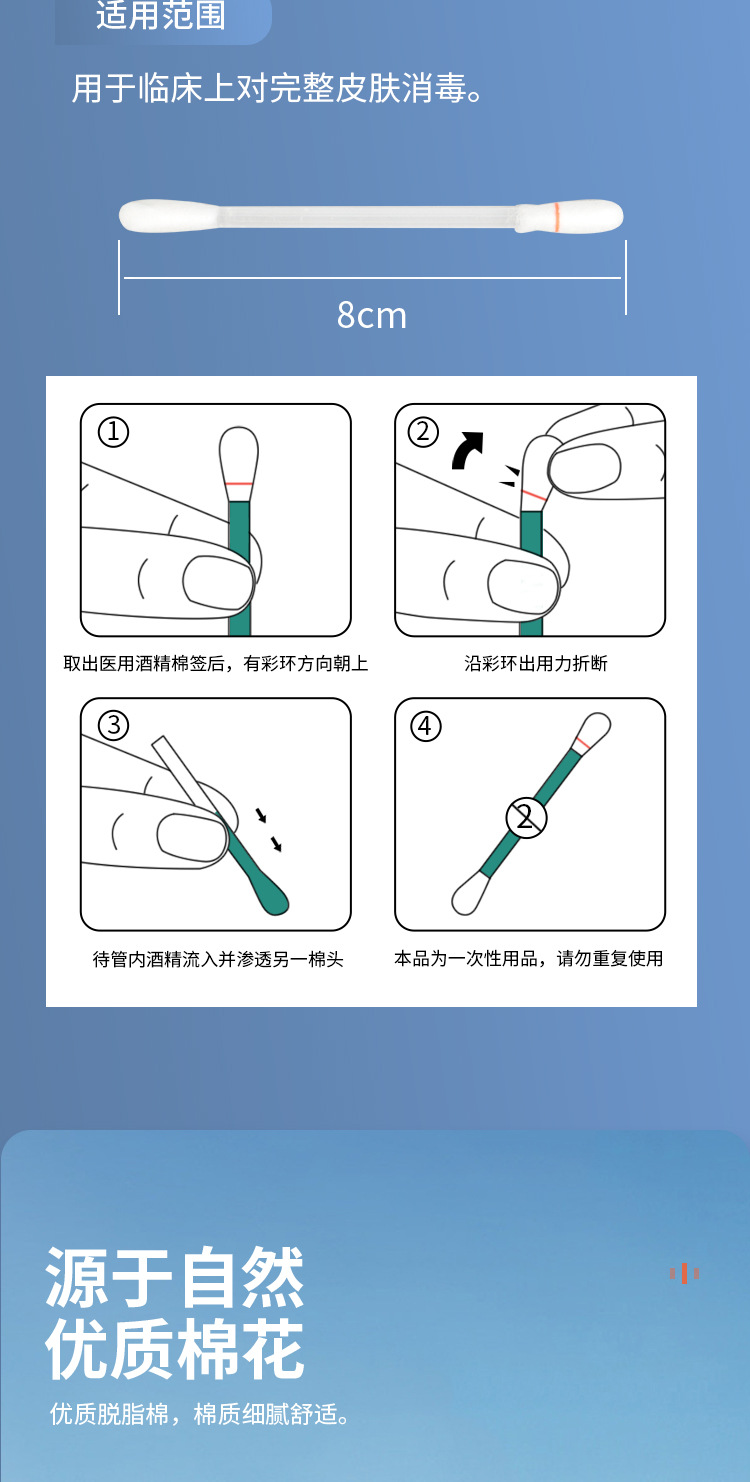 适用范围

用于临床上对完整皮肤消毒。

8cm

①

取出医用酒精棉签后，有彩环方向朝上

②

沿彩环出用力折断

③

待管内酒精流入并渗透另一棉头

④

②

本品为一次性用品，请勿重复使用

源于自然
优质棉花

优质脱脂棉，棉质细腻舒适。