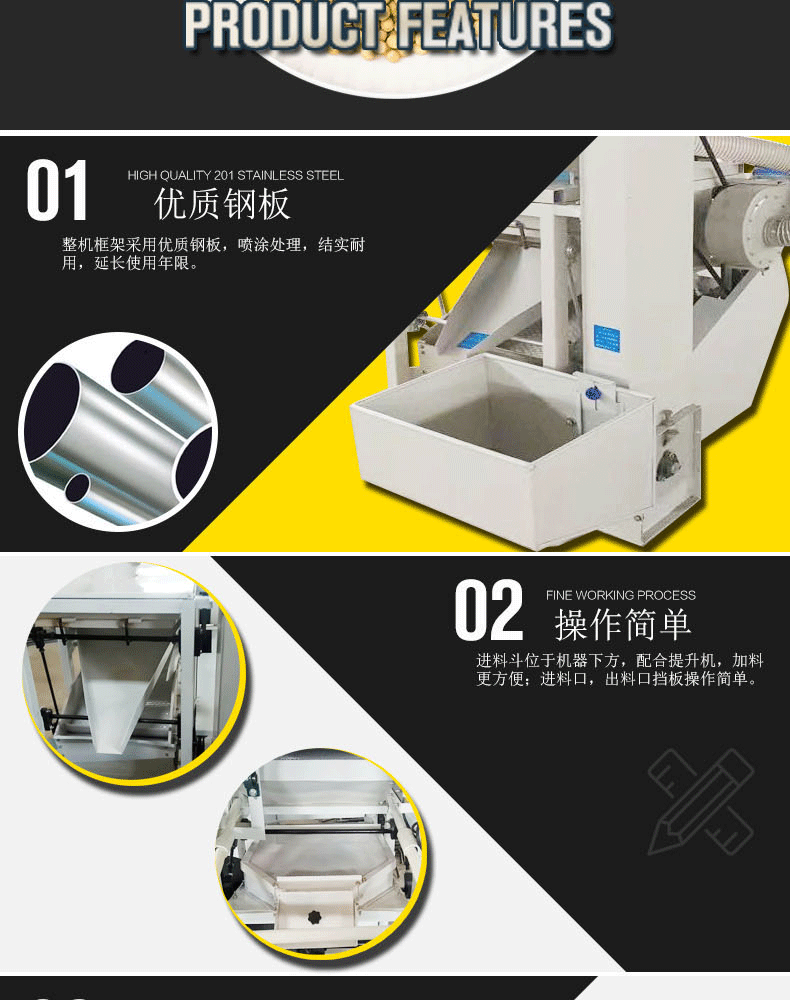 PRODUCT FEATURES

01
HIGH QUALITY 201 STAINLESS STEEL
优质钢板
整机框架采用优质钢板，喷涂处理，结实耐用，延长使用年限。

02
FINE WORKING PROCESS
操作简单
进料斗位于机器下方，配合提升机，加料更方便；进料口，出料口挡板操作简单。