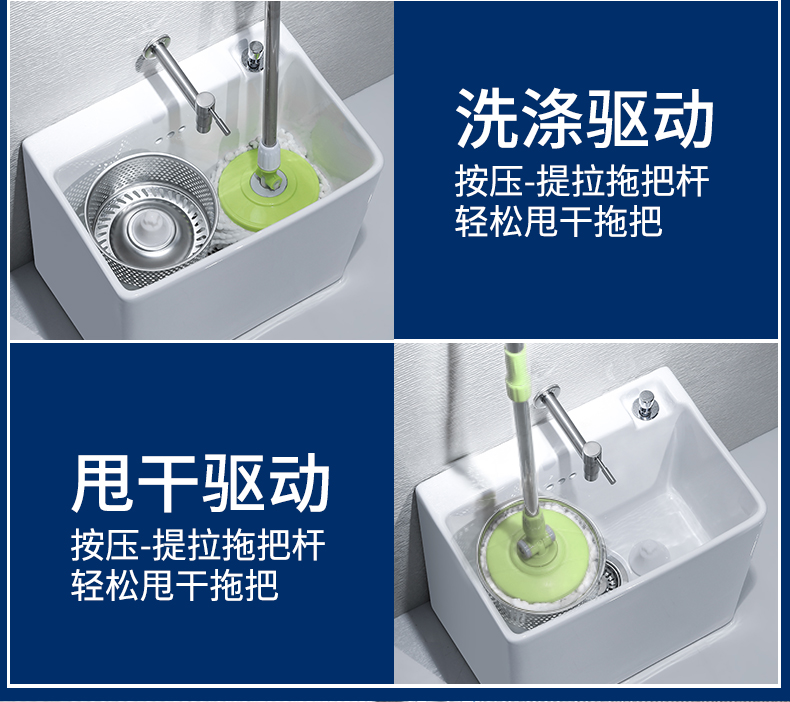 洗涤驱动
按压-提拉拖把杆
轻松甩干拖把

甩干驱动
按压-提拉拖把杆
轻松甩干拖把