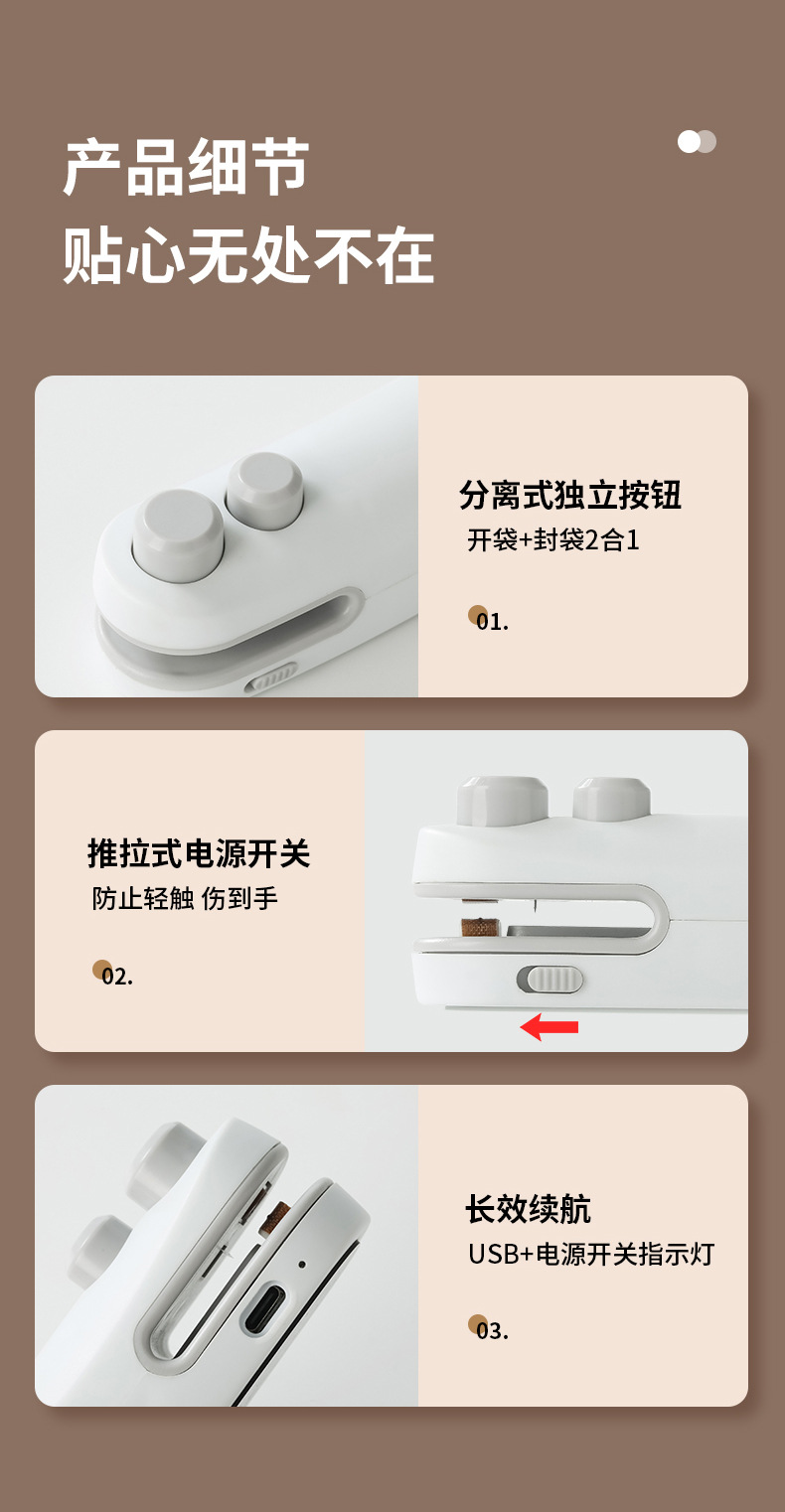 产品细节
贴心无处不在

分离式独立按钮
开袋+封袋2合1

01.

推拉式电源开关
防止轻触 伤到手

02.

长效续航
USB+电源开关指示灯

03.