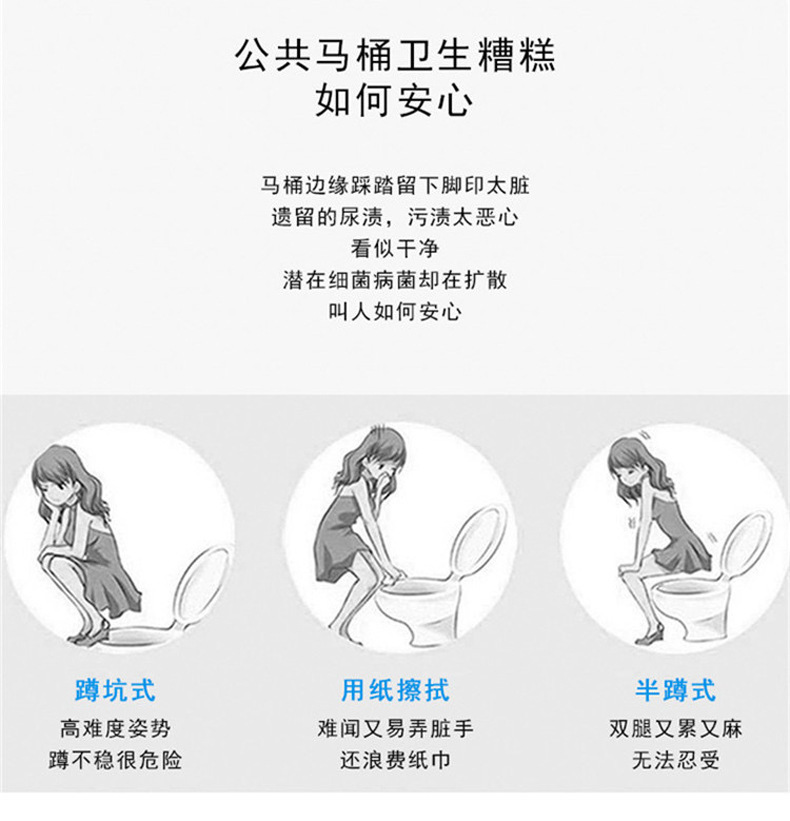 公共马桶卫生糟糕
如何安心

马桶边缘踩踏留下脚印太脏
遗留的尿渍，污渍太恶心
看似干净
潜在细菌病菌却在扩散
叫人如何安心

蹲坑式
高难度姿势
蹲不稳很危险

用纸擦拭
难闻又易弄脏手
还浪费纸巾

半蹲式
双腿又累又麻
无法忍受