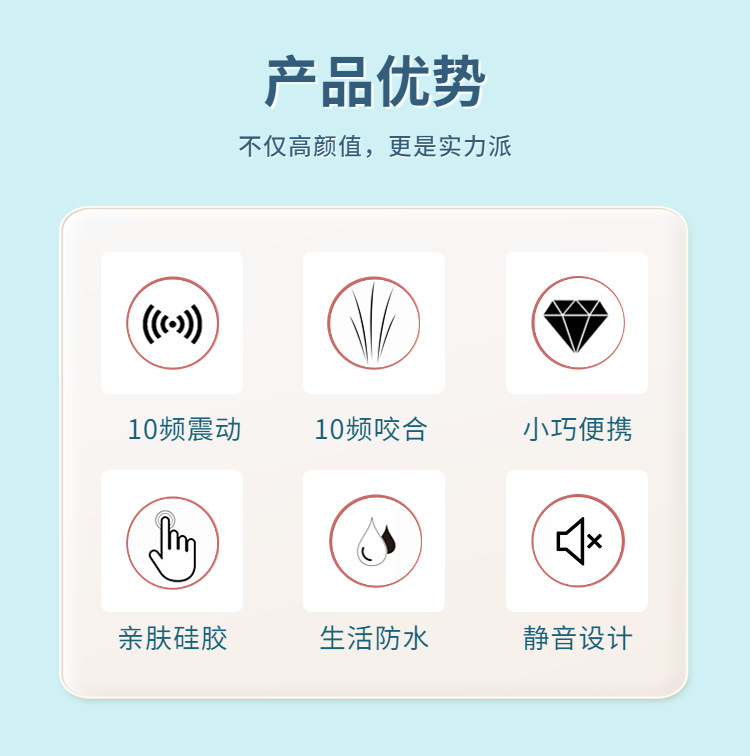 产品优势

不仅高颜值，更是实力派

10频震动

10频咬合

小巧便携

亲肤硅胶

生活防水

静音设计