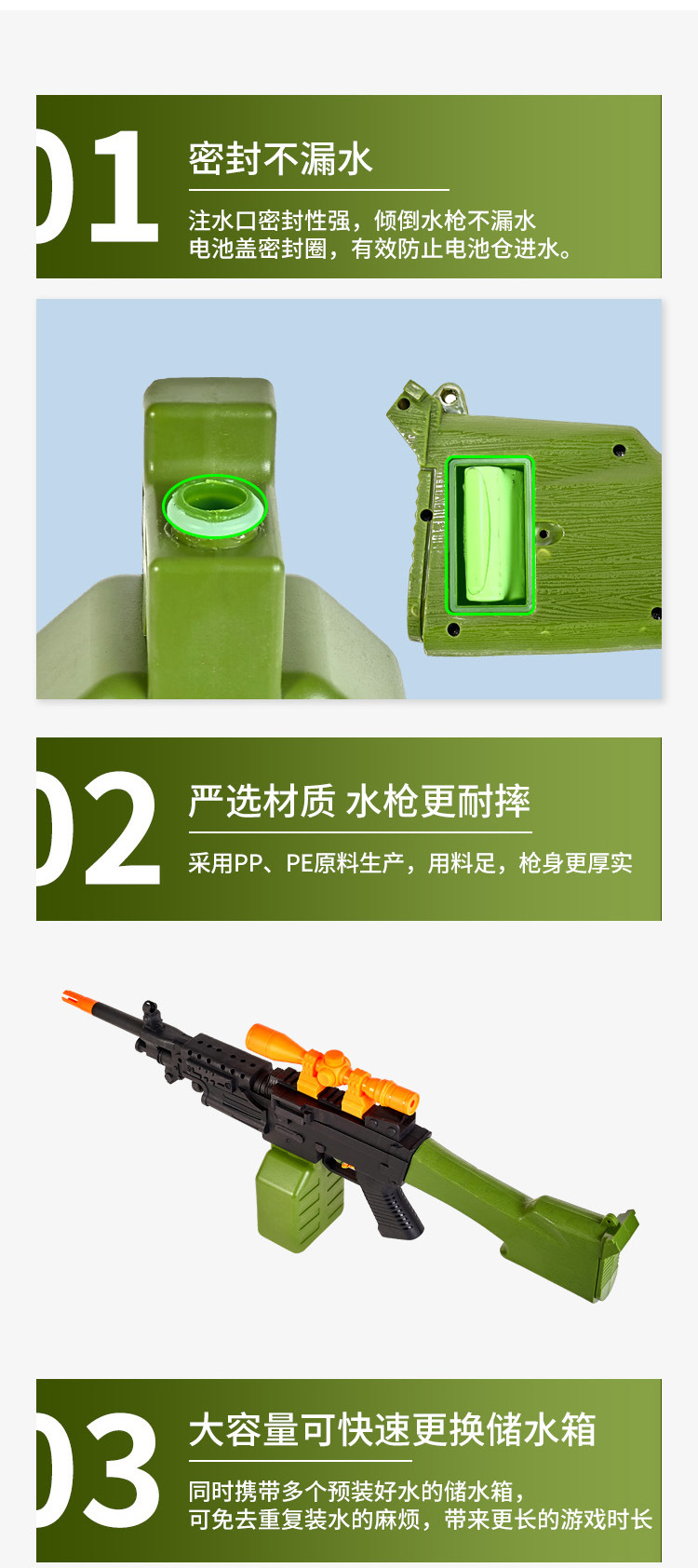 01

密封不漏水

注水口密封性强，倾倒水枪不漏水
电池盖密封圈，有效防止电池仓进水。

02

严选材质 水枪更耐摔

采用PP、PE原料生产，用料足，枪身更厚实

03

大容量可快速更换储水箱

同时携带多个预装好水的储水箱，
可免去重复装水的麻烦，带来更长的游戏时长