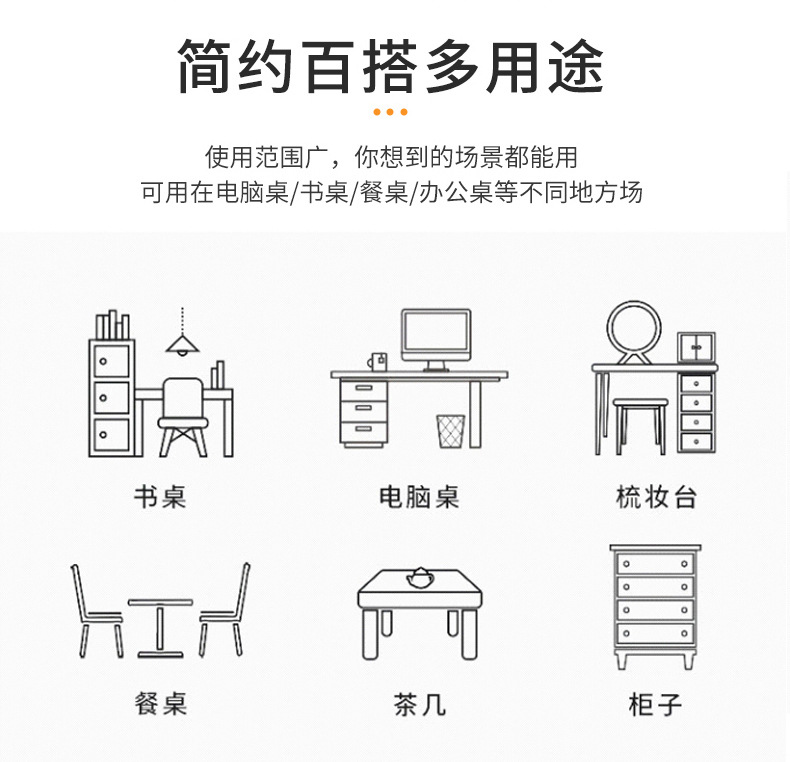 简约百搭多用途

使用范围广，你想到的场景都能用
可用在电脑桌/书桌/餐桌/办公桌等不同地方场

书桌

电脑桌

梳妆台

餐桌

茶几

柜子