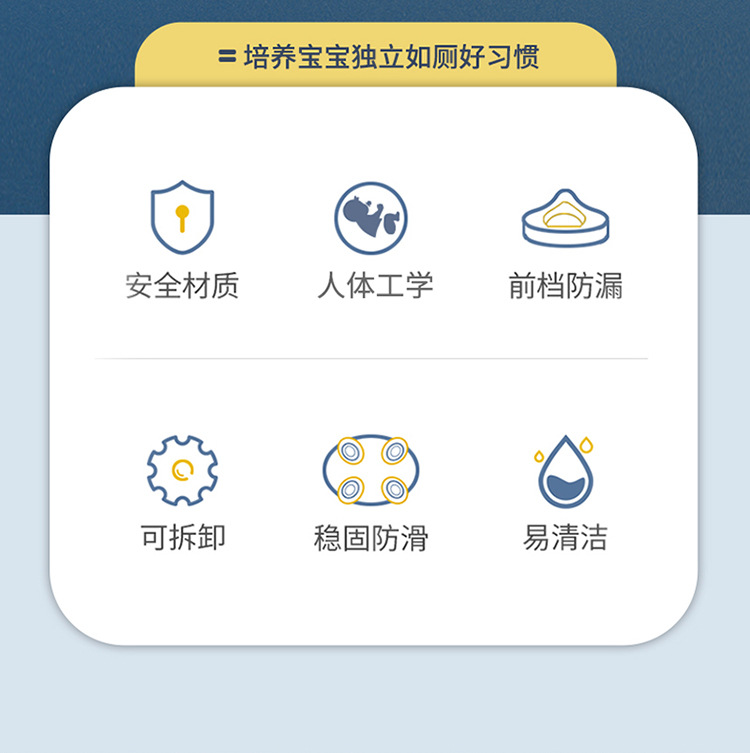 = 培养宝宝独立如厕好习惯

安全材质

人体工学

前档防漏

可拆卸

稳固防滑

易清洁