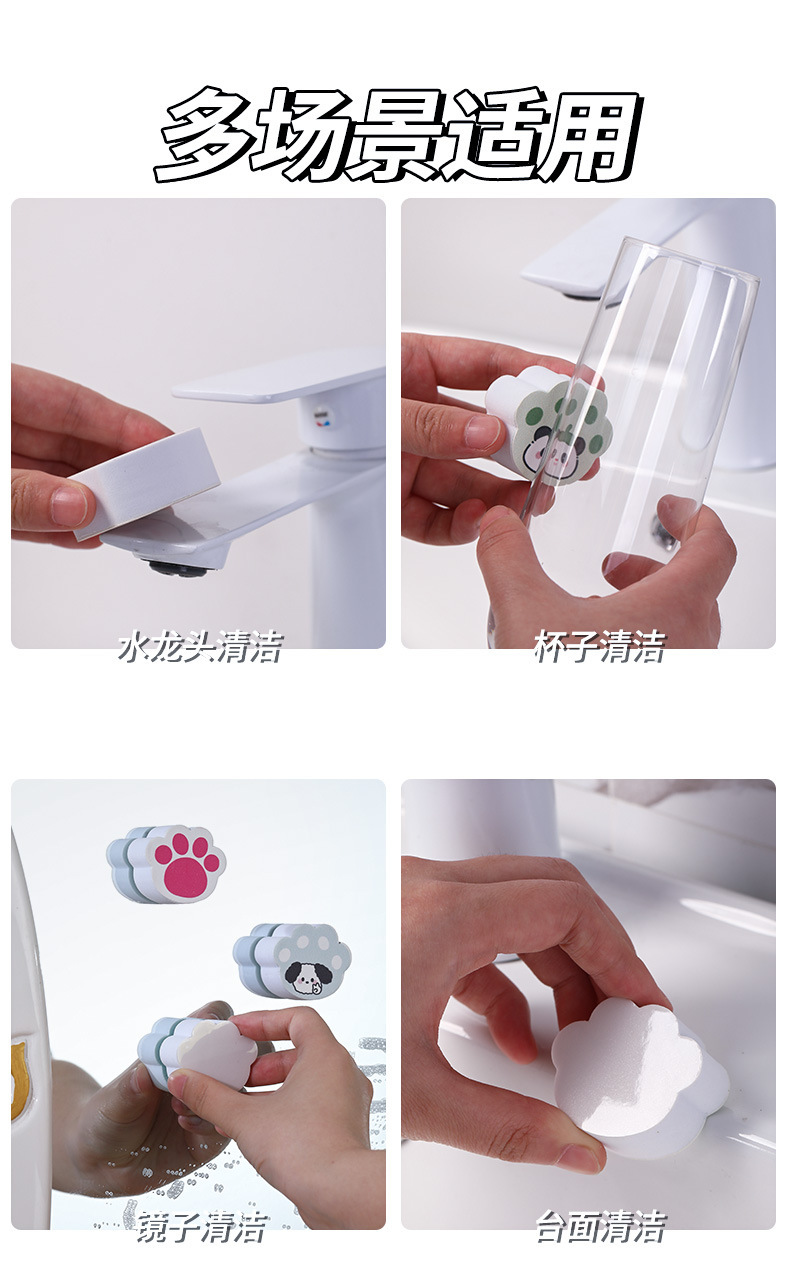 多场景适用

水龙头清洁

杯子清洁

镜子清洁

台面清洁