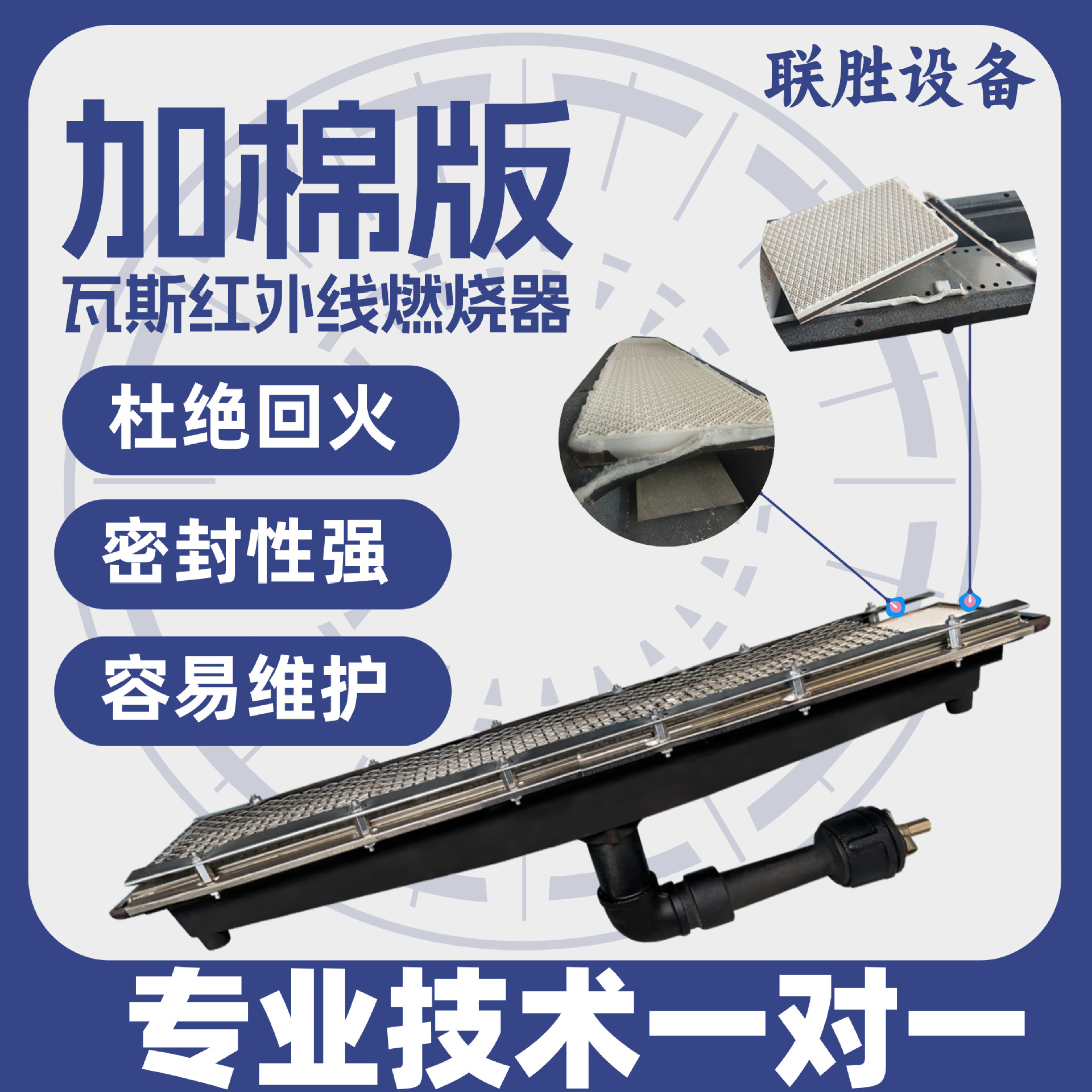 联胜设备

加棉版

瓦斯红外线燃烧器

杜绝回火

密封性强

容易维护

专业技术一对一